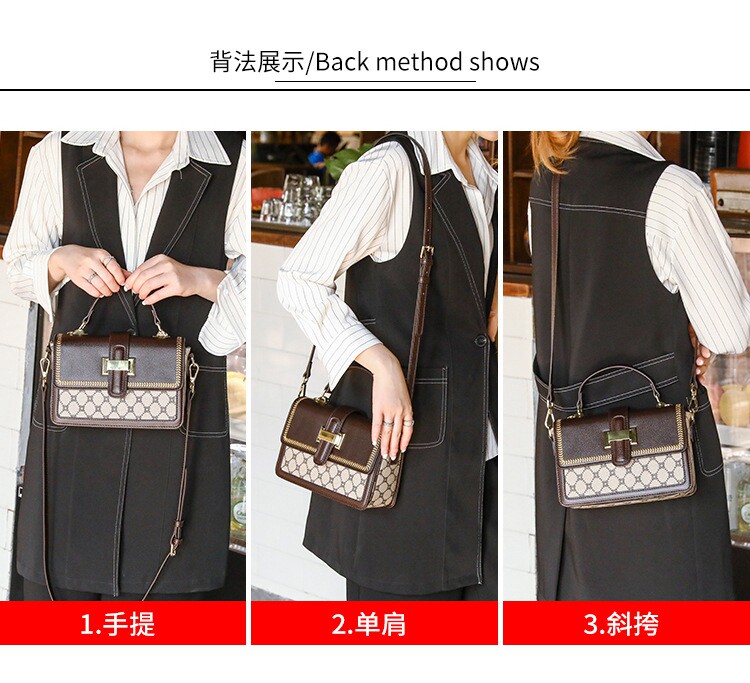 背法展示/Back method shows

1.手提

2.单肩

3.斜挎