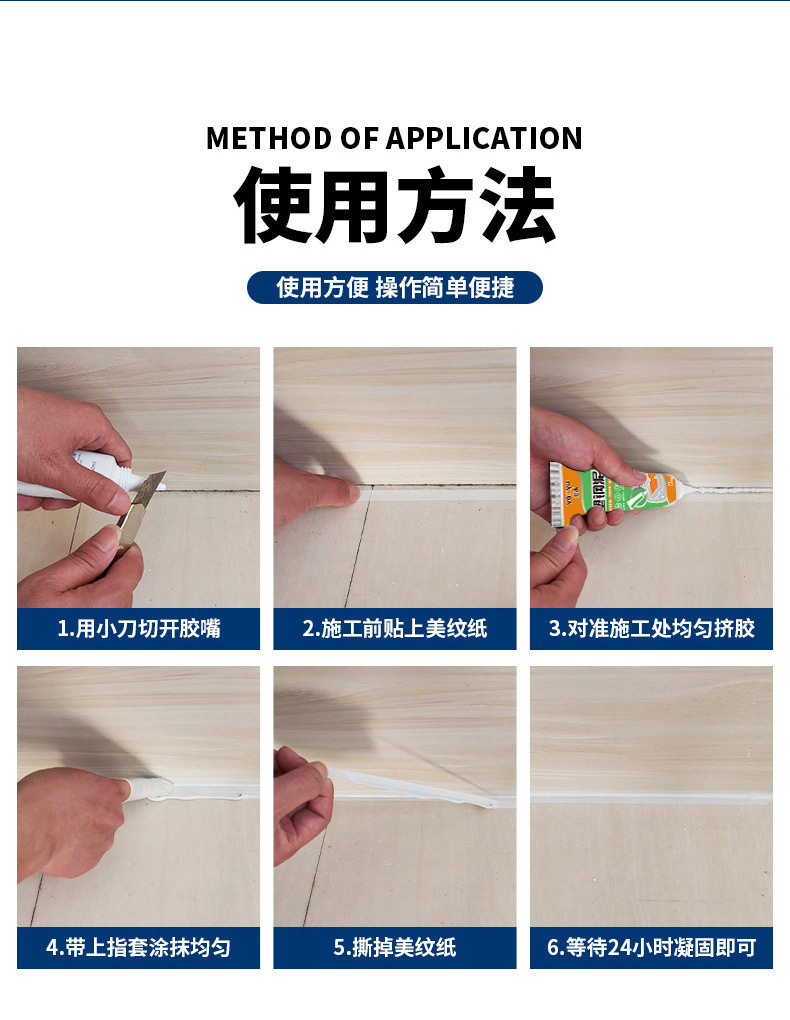 METHOD OF APPLICATION
使用方法
使用方便 操作简单便捷

1.用小刀切开胶嘴

2.施工前贴上美纹纸

3.对准施工处均匀挤胶

4.带上指套涂抹均匀

5.撕掉美纹纸

6.等待24小时凝固即可