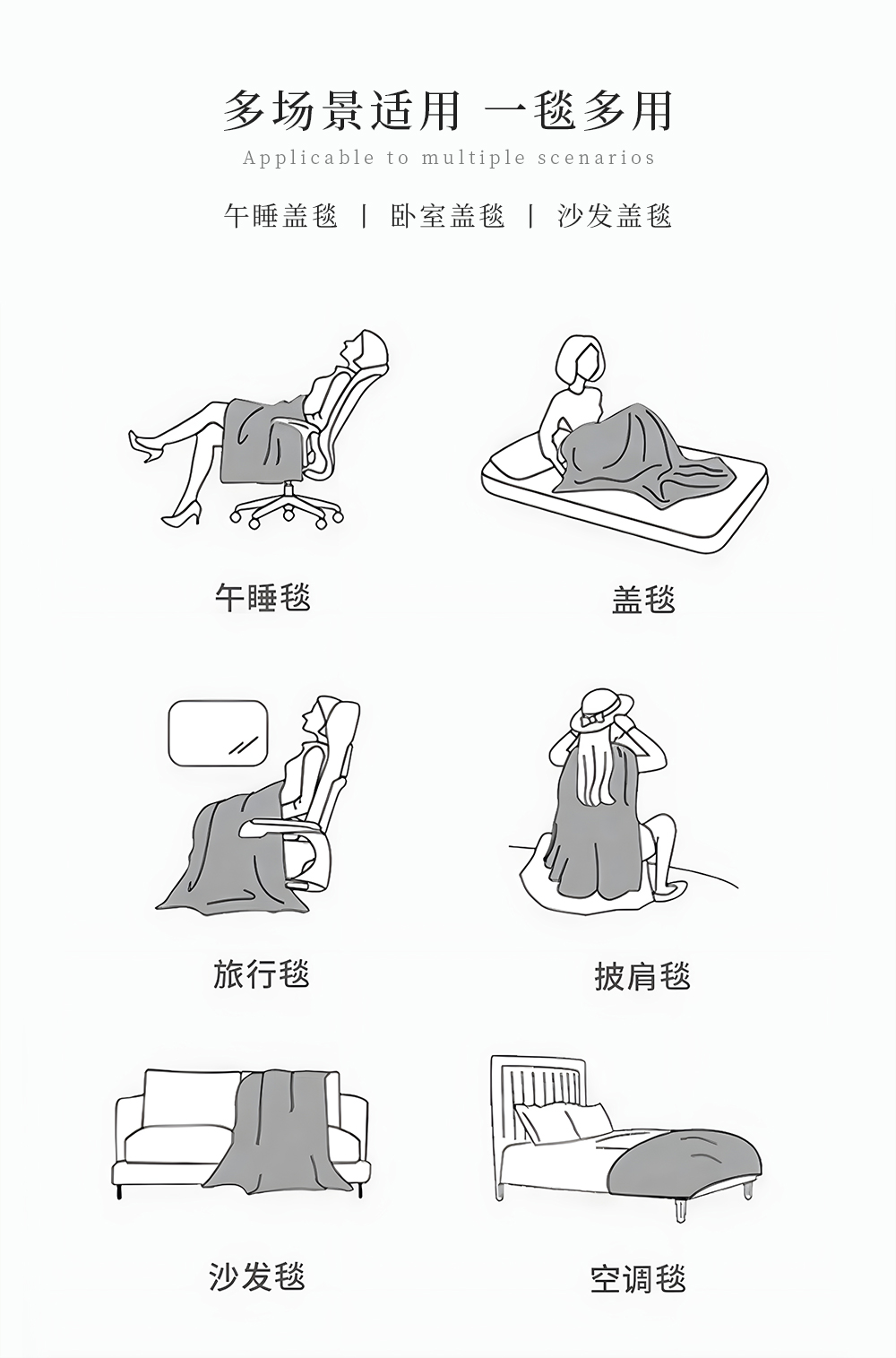 多场景适用 一毯多用

Applicable to multiple scenarios

午睡盖毯 | 卧室盖毯 | 沙发盖毯

午睡毯

盖毯

旅行毯

披肩毯

沙发毯

空调毯