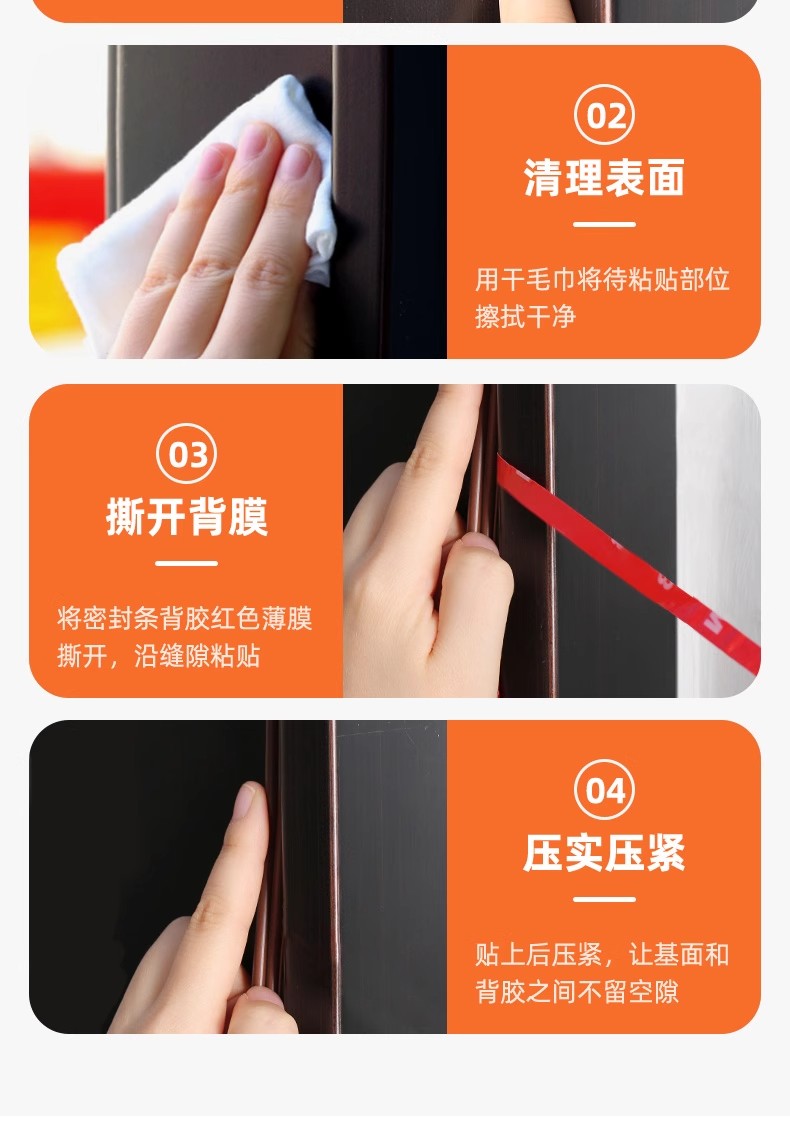 02
清理表面
用干毛巾将待粘贴部位擦拭干净

03
撕开背膜
将密封条背胶红色薄膜撕开，沿缝隙粘贴

04
压实压紧
贴上后压紧，让基面和背胶之间不留空隙