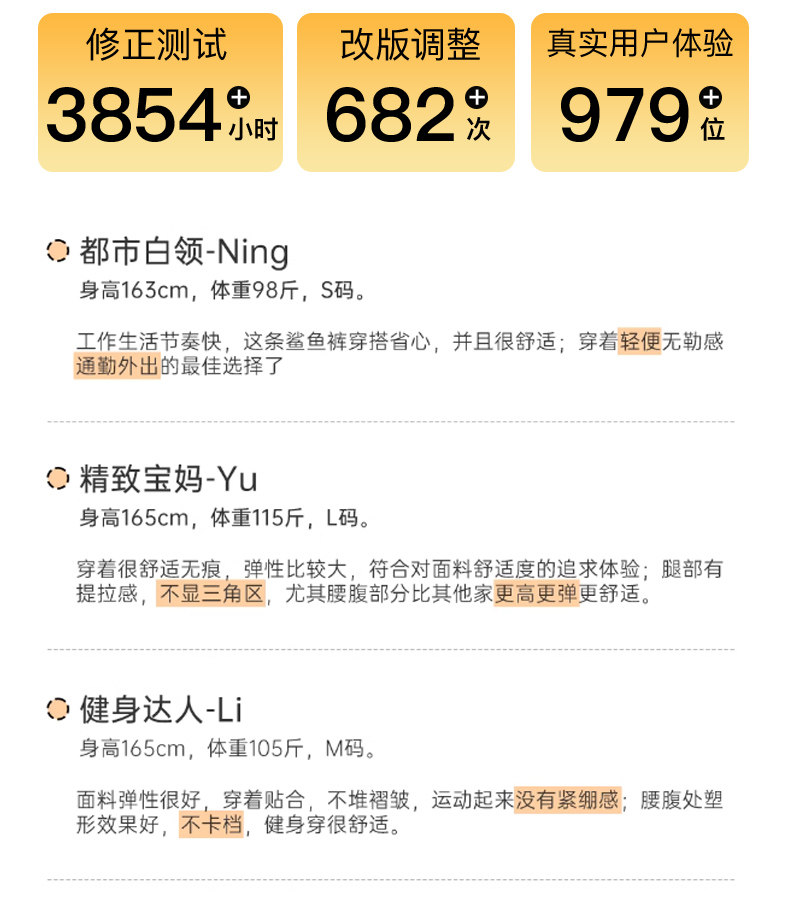 修正测试
3854+小时

改版调整
682+次

真实用户体验
979+位

都市白领-Ning
身高163cm，体重98斤，S码。

工作生活节奏快，这条鲨鱼裤穿搭省心，并且很舒适；穿着轻便无勒感通勤外出的最佳选择了

精致宝妈-Yu
身高165cm，体重115斤，L码。

穿着很舒适无痕，弹性比较大，符合对面料舒适度的追求体验；腿部有提拉感，不显三角区，尤其腰腹部分比其他家更高更弹更舒适。

健身达人-Li
身高165cm，体重105斤，M码。

面料弹性很好，穿着贴合，不堆褶皱，运动起来没有紧绷感；腰腹处塑形效果好，不卡档，健身穿很舒适。