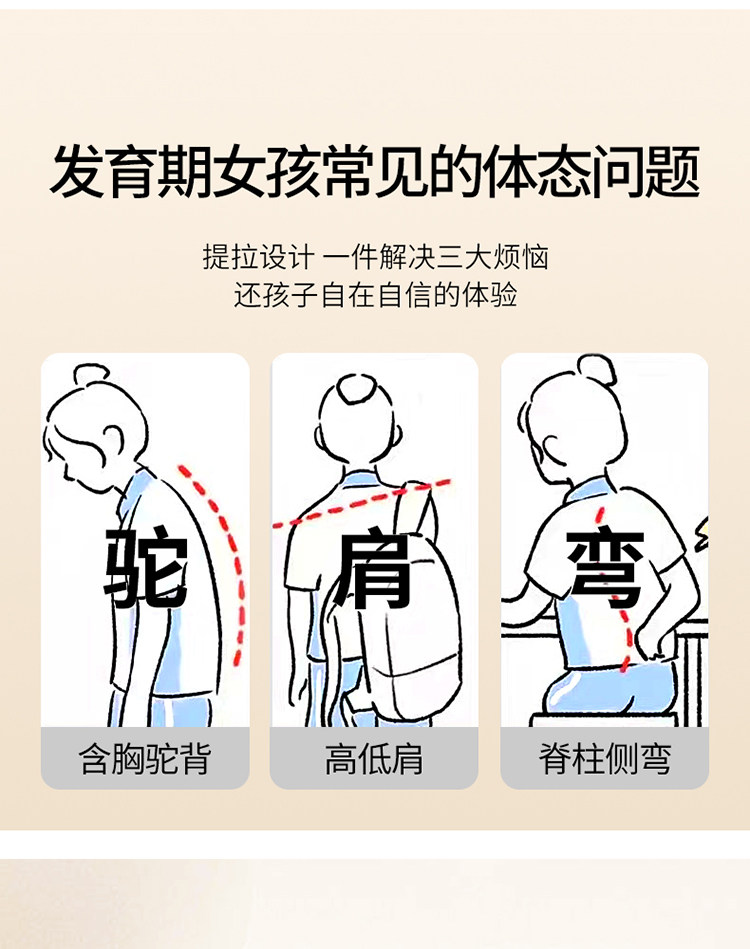 发育期女孩常见的体态问题

提拉设计 一件解决三大烦恼
还孩子自在自信的体验

驼

含胸驼背

肩

高低肩

弯

脊柱侧弯