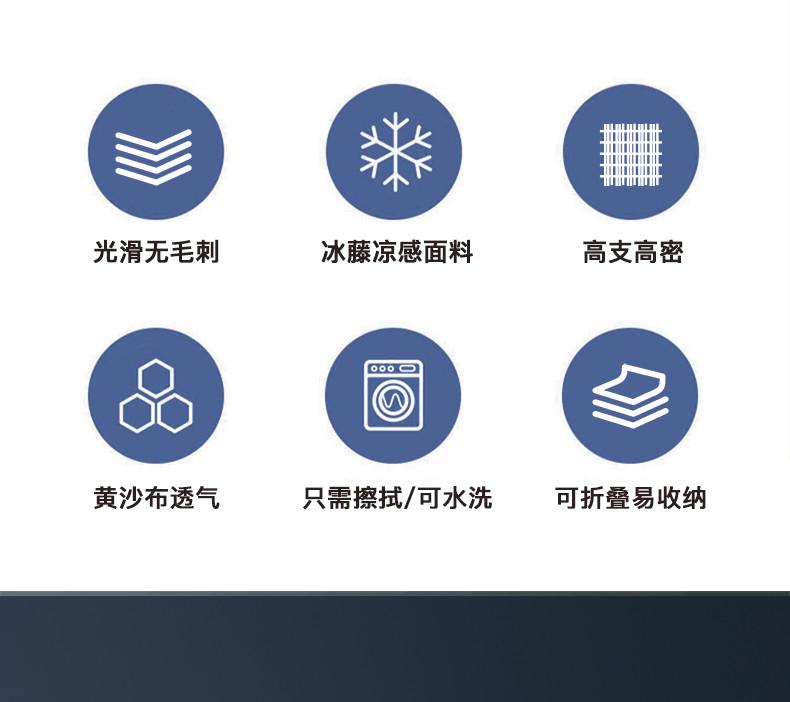 光滑无毛刺

冰藤凉感面料

高支高密

黄沙布透气

只需擦拭/可水洗

可折叠易收纳