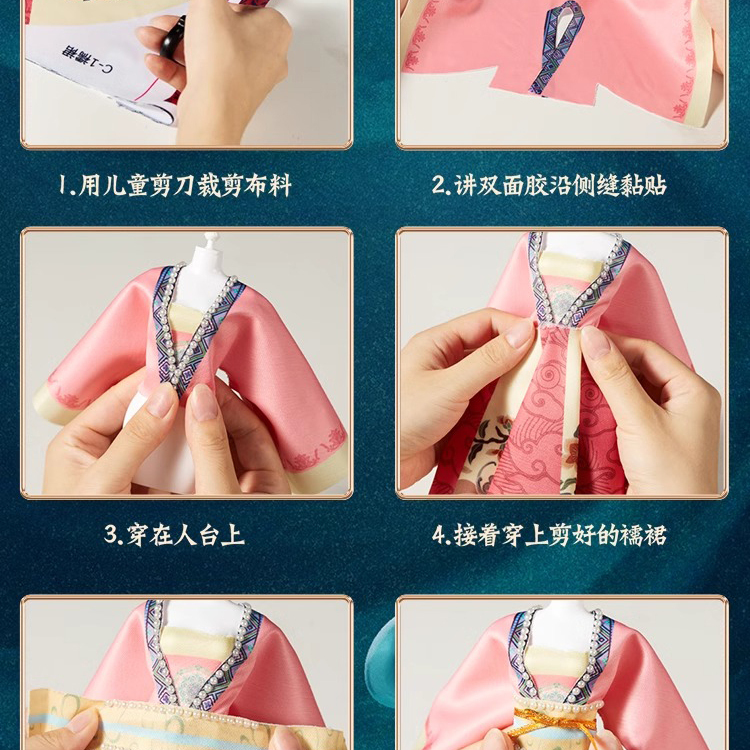 C-1襦裙

1.用儿童剪刀裁剪布料

2.讲双面胶沿侧缝黏贴

3.穿在人台上

4.接着穿上剪好的襦裙