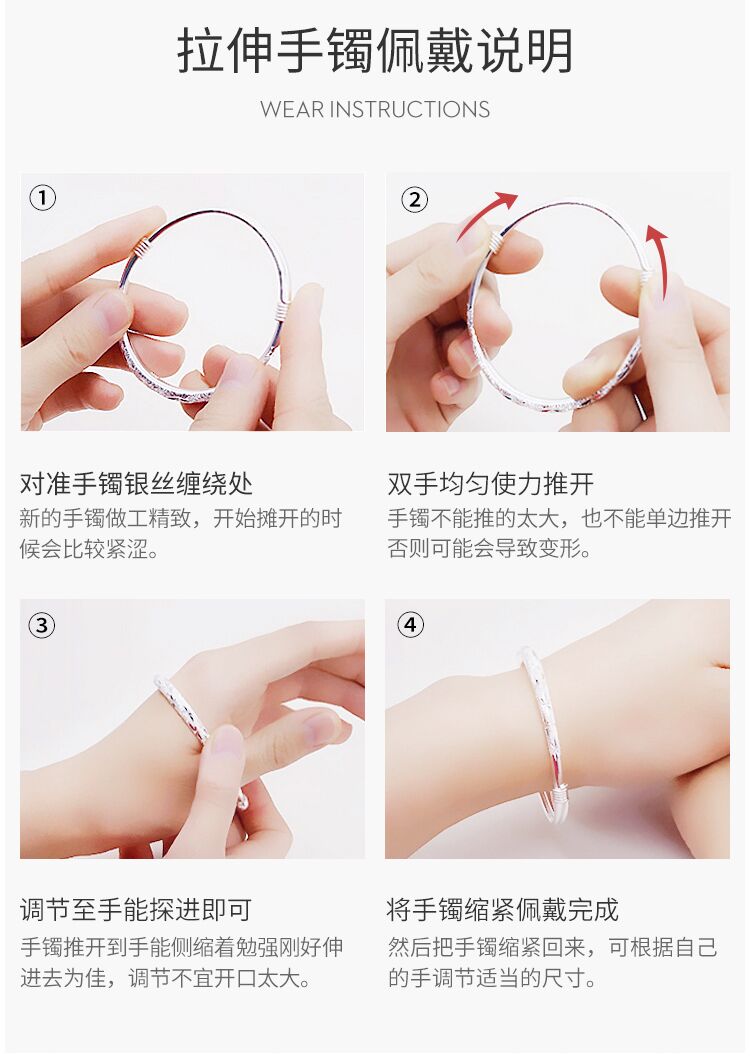 拉伸手镯佩戴说明

WEAR INSTRUCTIONS

①

对准手镯银丝缠绕处

新的手镯做工精致，开始摊开的时候会比较紧涩。

②

双手均匀使力推开

手镯不能推的太大，也不能单边推开否则可能会导致变形。

③

调节至手能探进即可

手镯推开到手能侧缩着勉强刚好伸进去为佳，调节不宜开口太大。

④

将手镯缩紧佩戴完成

然后把手镯缩紧回来，可根据自己的手调节适当的尺寸。