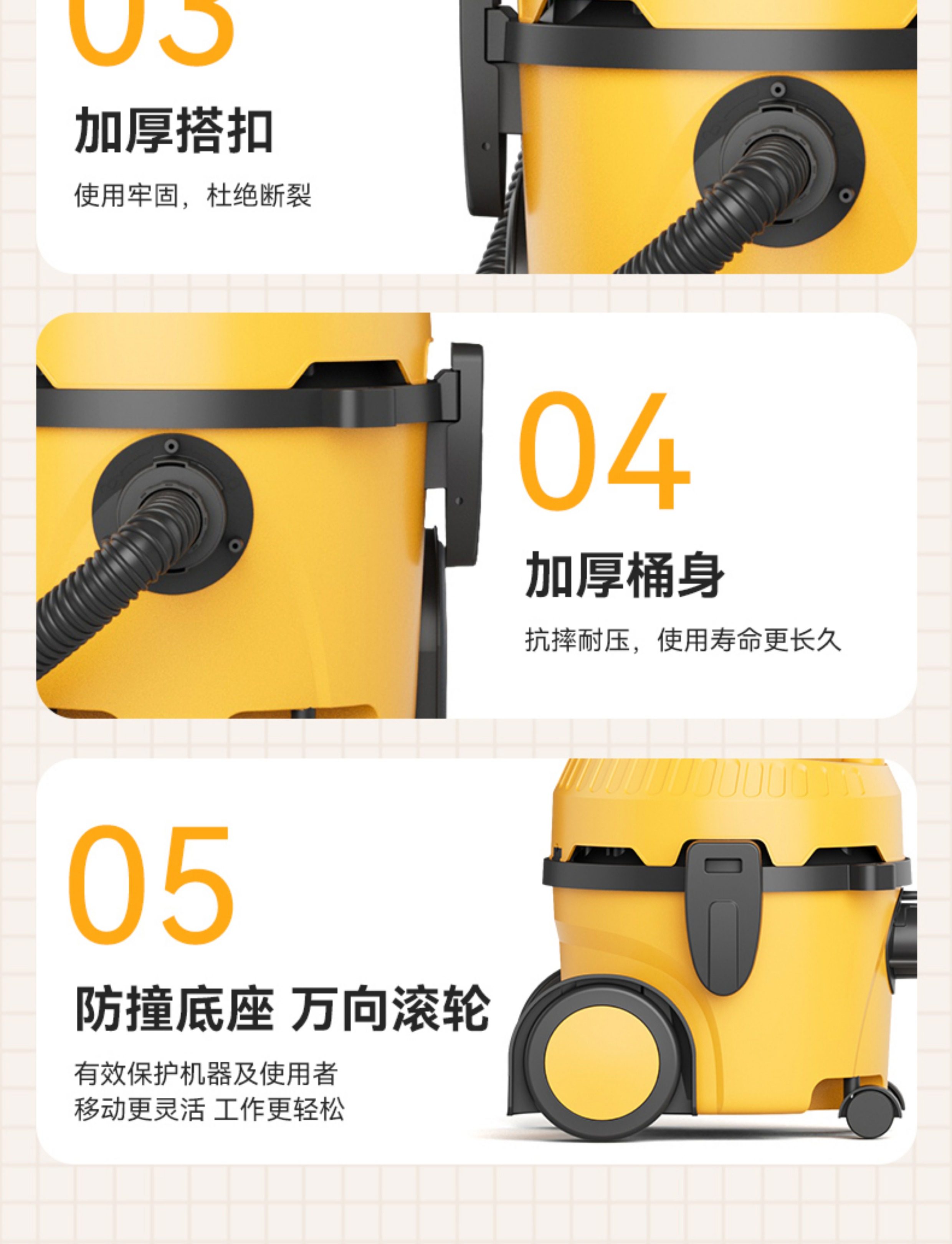 03

加厚搭扣

使用牢固，杜绝断裂

04

加厚桶身

抗摔耐压，使用寿命更长久

05

防撞底座 万向滚轮

有效保护机器及使用者
移动更灵活 工作更轻松