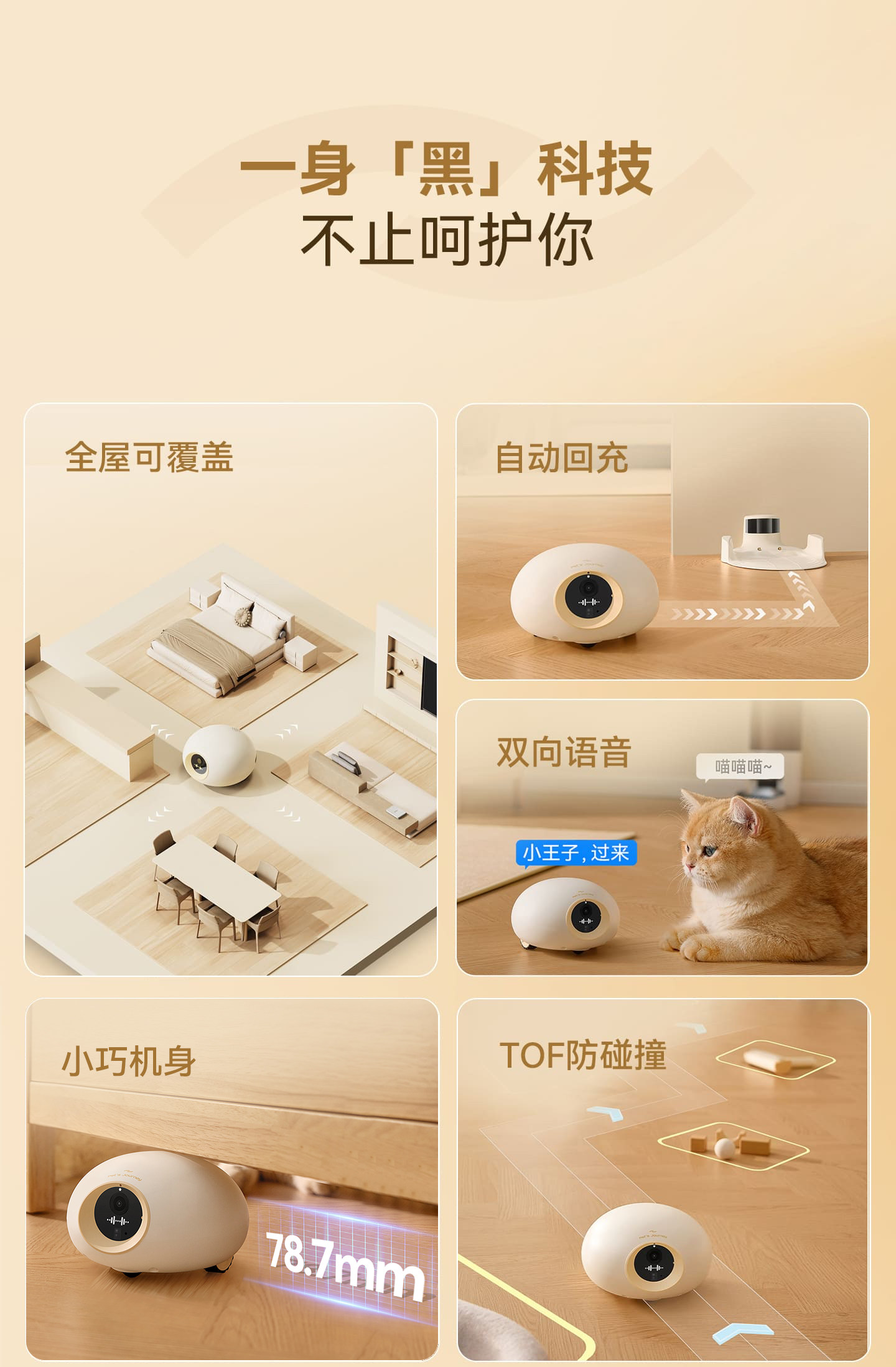 一身「黑」科技
不止呵护你

全屋可覆盖

自动回充

双向语音

喵喵喵~

小王子，过来

小巧机身

78.7mm

TOF防碰撞