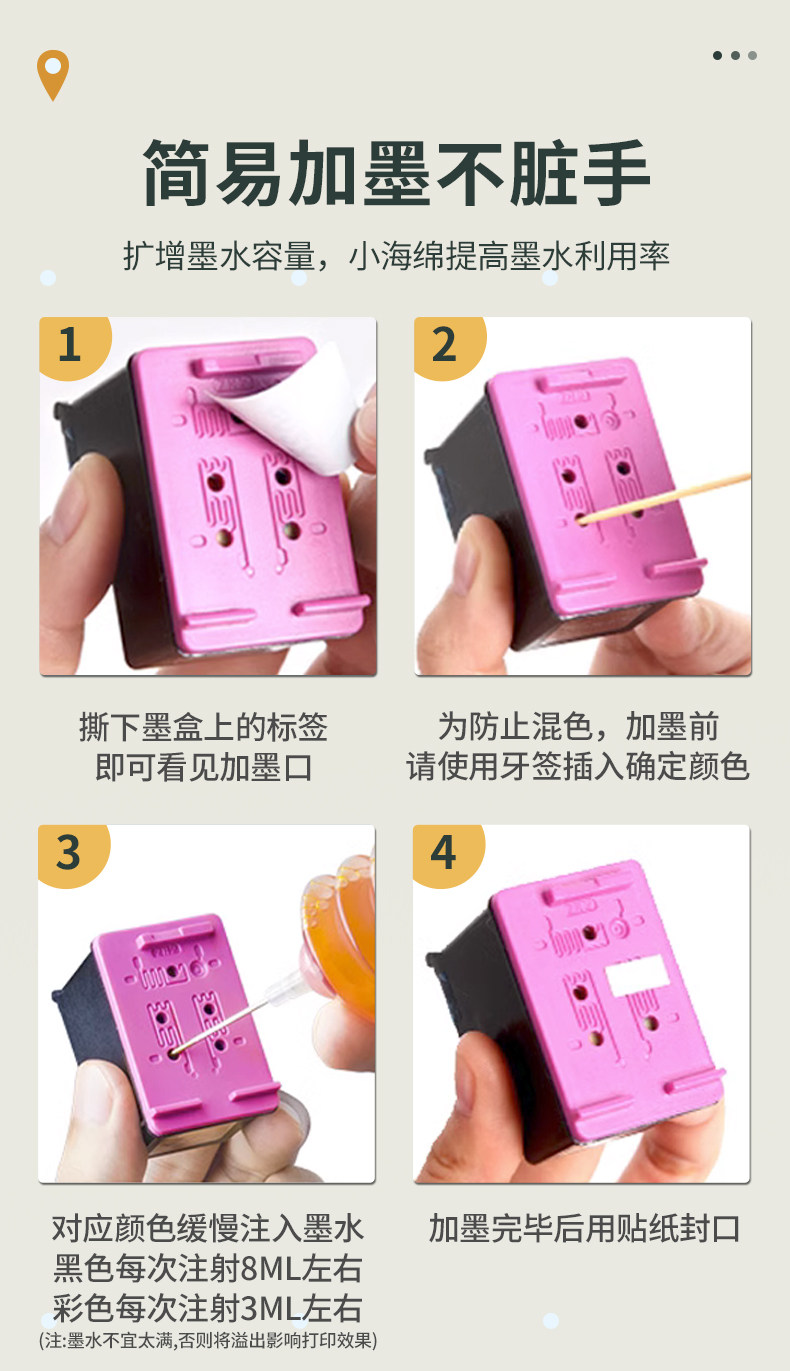 简易加墨不脏手

扩增墨水容量，小海绵提高墨水利用率

1

撕下墨盒上的标签
即可看见加墨口

2

为防止混色，加墨前
请使用牙签插入确定颜色

3

对应颜色缓慢注入墨水
黑色每次注射8ML左右
彩色每次注射3ML左右
(注:墨水不宜太满,否则将溢出影响打印效果)

4

加墨完毕后用贴纸封口