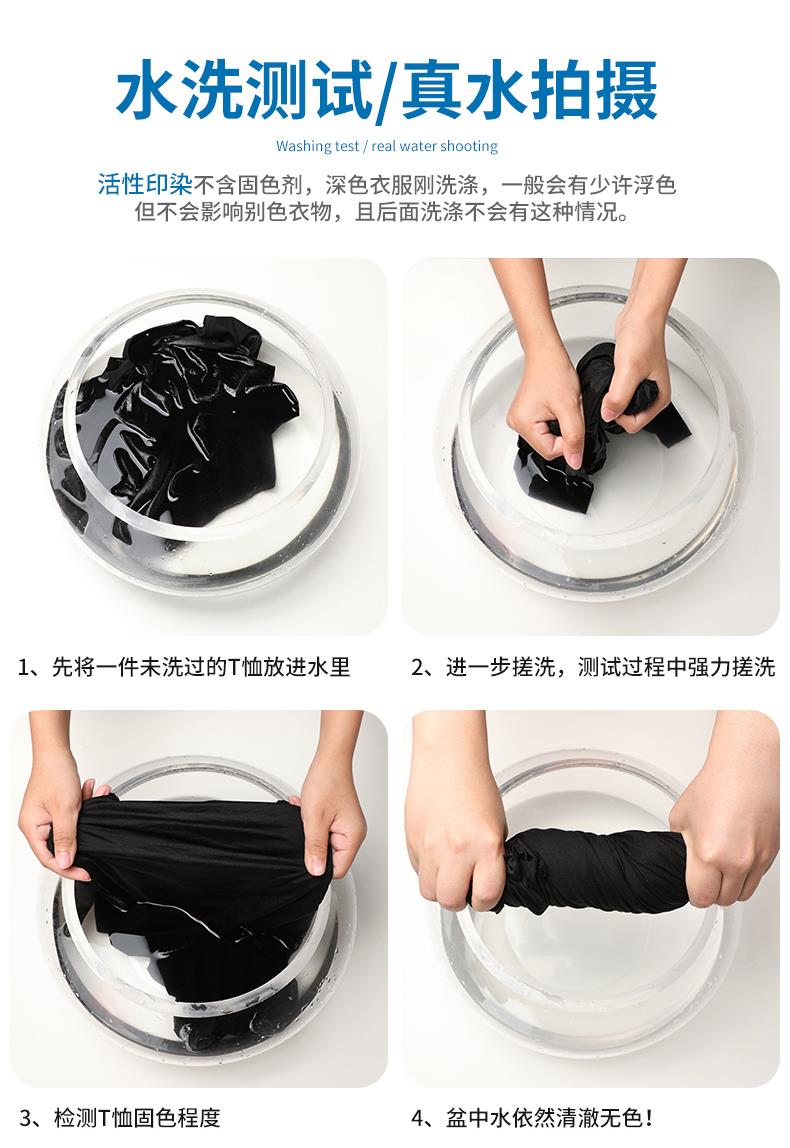 水洗测试/真水拍摄

Washing test / real water shooting

活性印染不含固色剂，深色衣服刚洗涤，一般会有少许浮色
但不会影响别色衣物，且后面洗涤不会有这种情况。

1、先将一件未洗过的T恤放进水里

2、进一步搓洗，测试过程中强力搓洗

3、检测T恤固色程度

4、盆中水依然清澈无色！