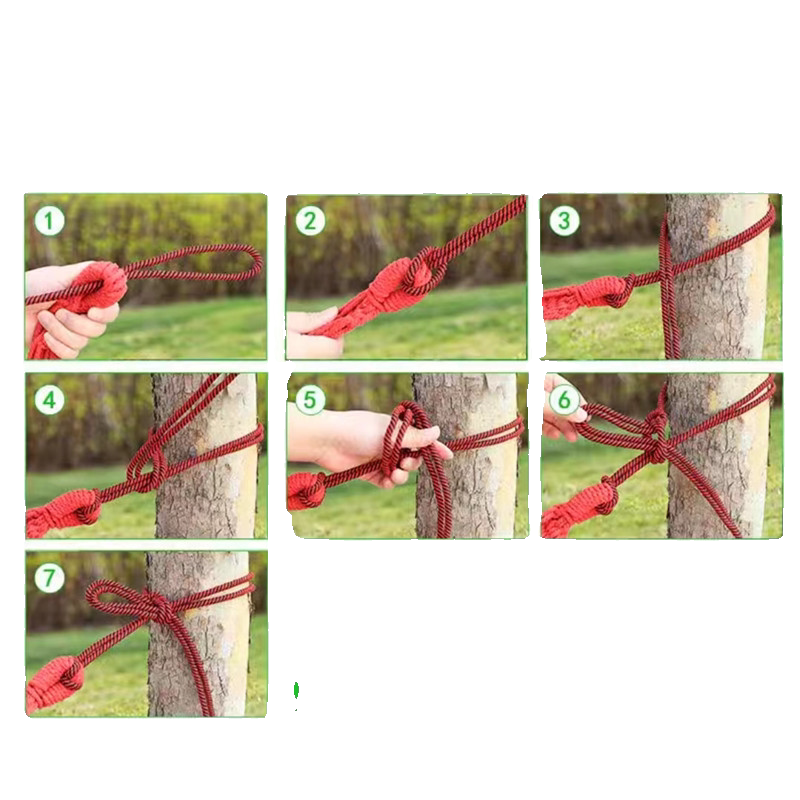 1
2
3
4
5
6
7