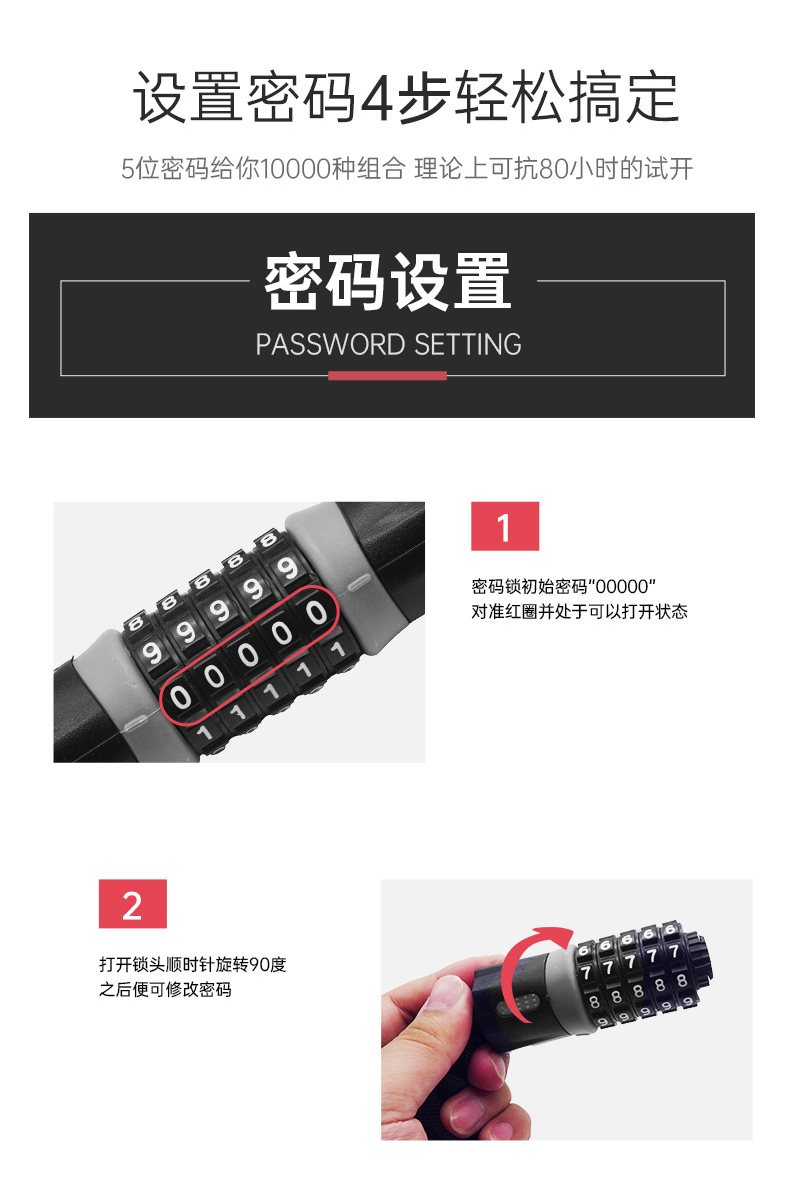 设置密码4步轻松搞定

5位密码给你10000种组合 理论上可抗80小时的试开

密码设置

PASSWORD SETTING

8 8 8 8 8
9 9 9 9 9
0 0 0 0 0
1 1 1 1 1

1

密码锁初始密码“00000”
对准红圈并处于可以打开状态

2

打开锁头顺时针旋转90度
之后便可修改密码

6 6 6 6 6
7 7 7 7 7
8 8 8 8 8
9 9 9 9 9