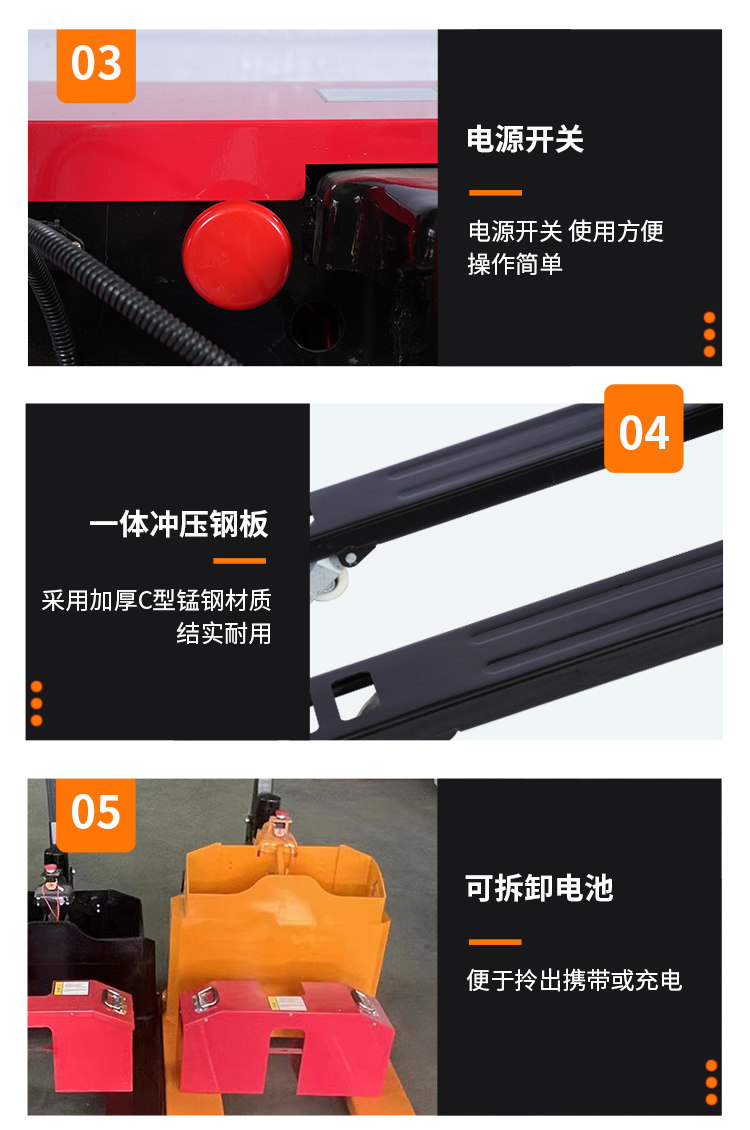 03

电源开关

电源开关 使用方便 操作简单

04

一体冲压钢板

采用加厚C型锰钢材质 结实耐用

05

可拆卸电池

便于拎出携带或充电