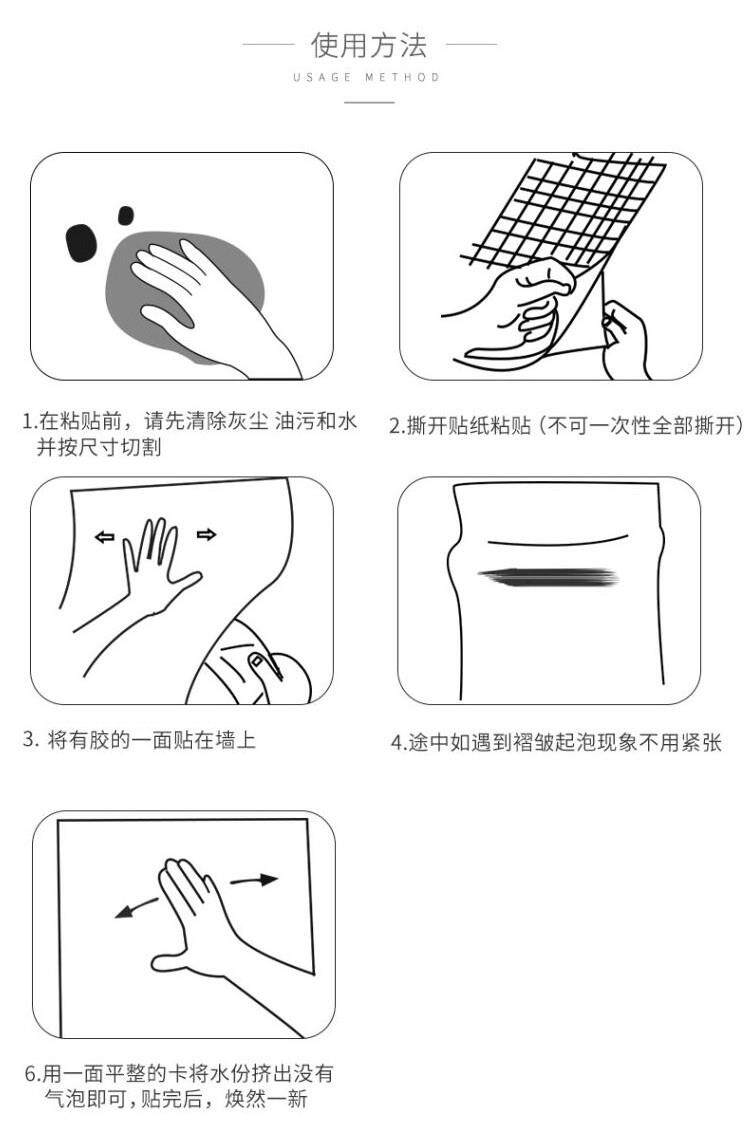 使用方法
USAGE METHOD

1.在粘贴前，请先清除灰尘 油污和水并按尺寸切割

2.撕开贴纸粘贴（不可一次性全部撕开）

3. 将有胶的一面贴在墙上

4.途中如遇到褶皱起泡现象不用紧张

6.用一面平整的卡将水份挤出没有气泡即可，贴完后，焕然一新