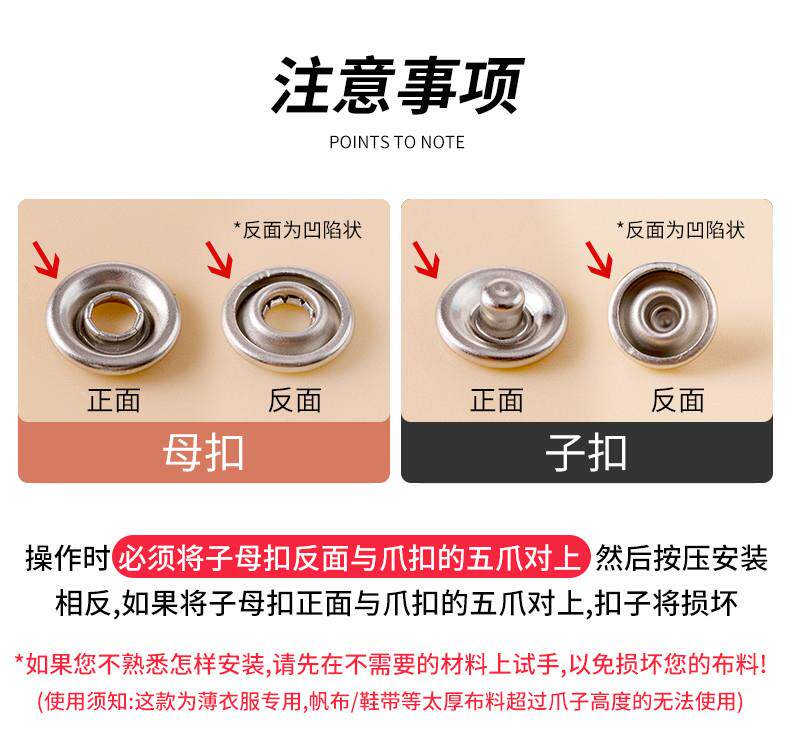 注意事项

POINTS TO NOTE

*反面为凹陷状

正面

反面

母扣

*反面为凹陷状

正面

反面

子扣

操作时 必须将子母扣反面与爪扣的五爪对上 然后按压安装

相反,如果将子母扣正面与爪扣的五爪对上,扣子将损坏

*如果您不熟悉怎样安装,请先在不需要的材料上试手,以免损坏您的布料!

(使用须知:这款为薄衣服专用,帆布/鞋带等太厚布料超过爪子高度的无法使用)