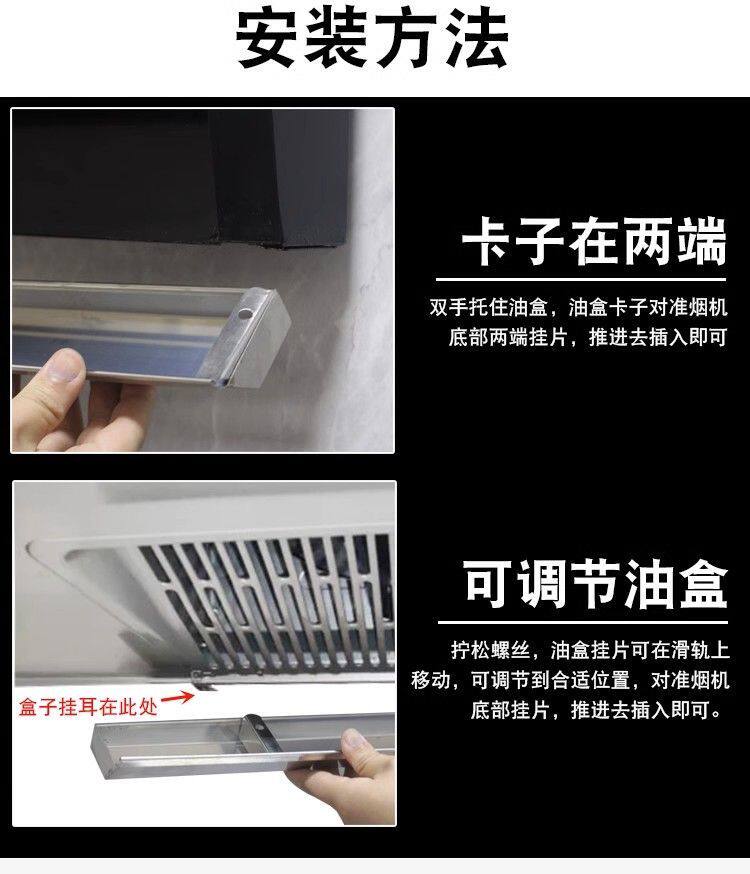 安装方法

卡子在两端

双手托住油盒，油盒卡子对准烟机底部两端挂片，推进去插入即可

可调节油盒

拧松螺丝，油盒挂片可在滑轨上移动，可调节到合适位置，对准烟机底部挂片，推进去插入即可。

盒子挂耳在此处