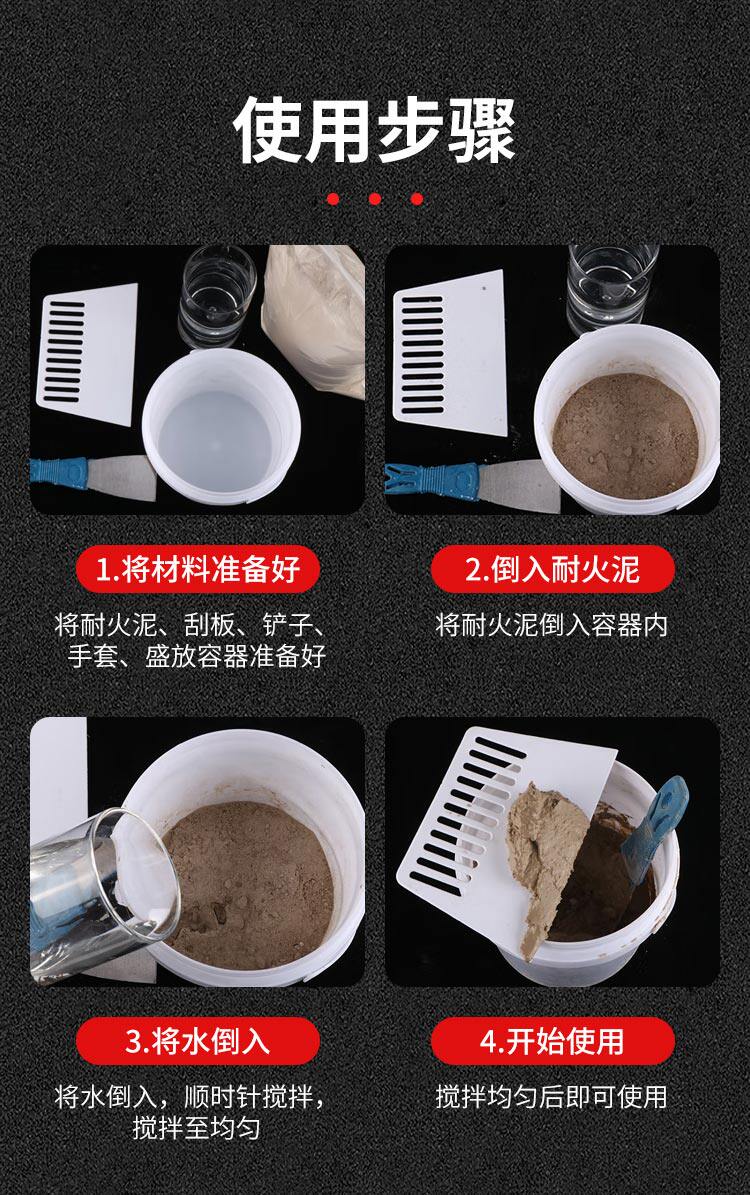 使用步骤

1.将材料准备好

将耐火泥、刮板、铲子、手套、盛放容器准备好

2.倒入耐火泥

将耐火泥倒入容器内

3.将水倒入

将水倒入，顺时针搅拌，搅拌至均匀

4.开始使用

搅拌均匀后即可使用