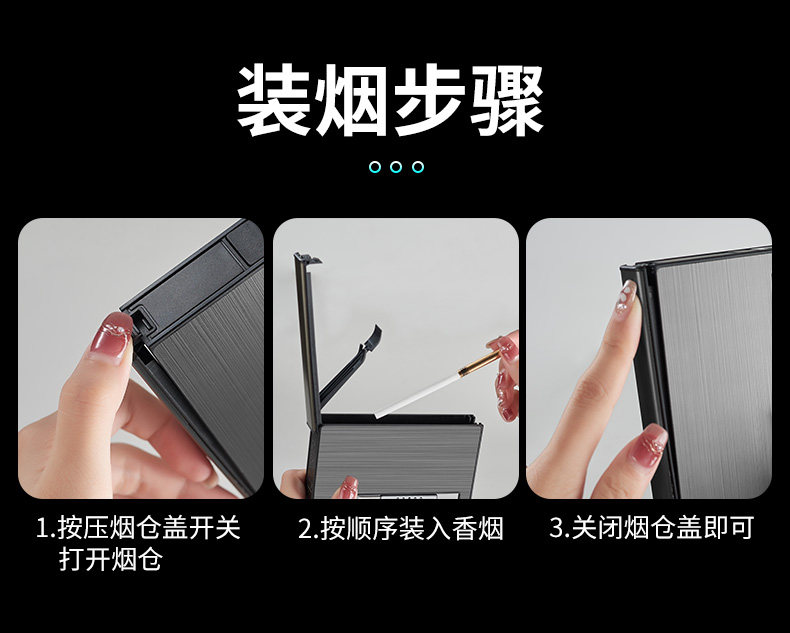 装烟步骤

1.按压烟仓盖开关打开烟仓

2.按顺序装入香烟

3.关闭烟仓盖即可