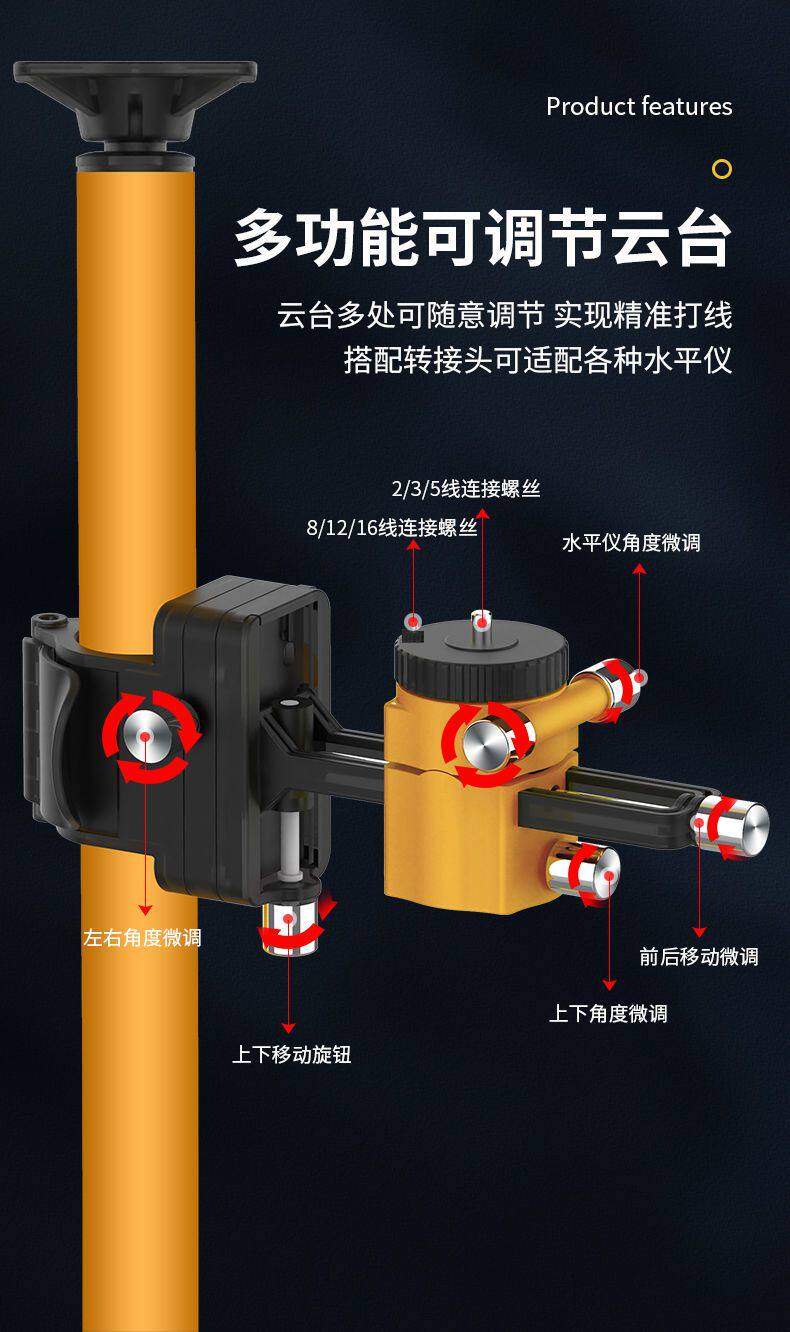 Product features

多功能可调节云台

云台多处可随意调节 实现精准打线
搭配转接头可适配各种水平仪

2/3/5线连接螺丝

8/12/16线连接螺丝

水平仪角度微调

左右角度微调

上下移动旋钮

前后移动微调

上下角度微调