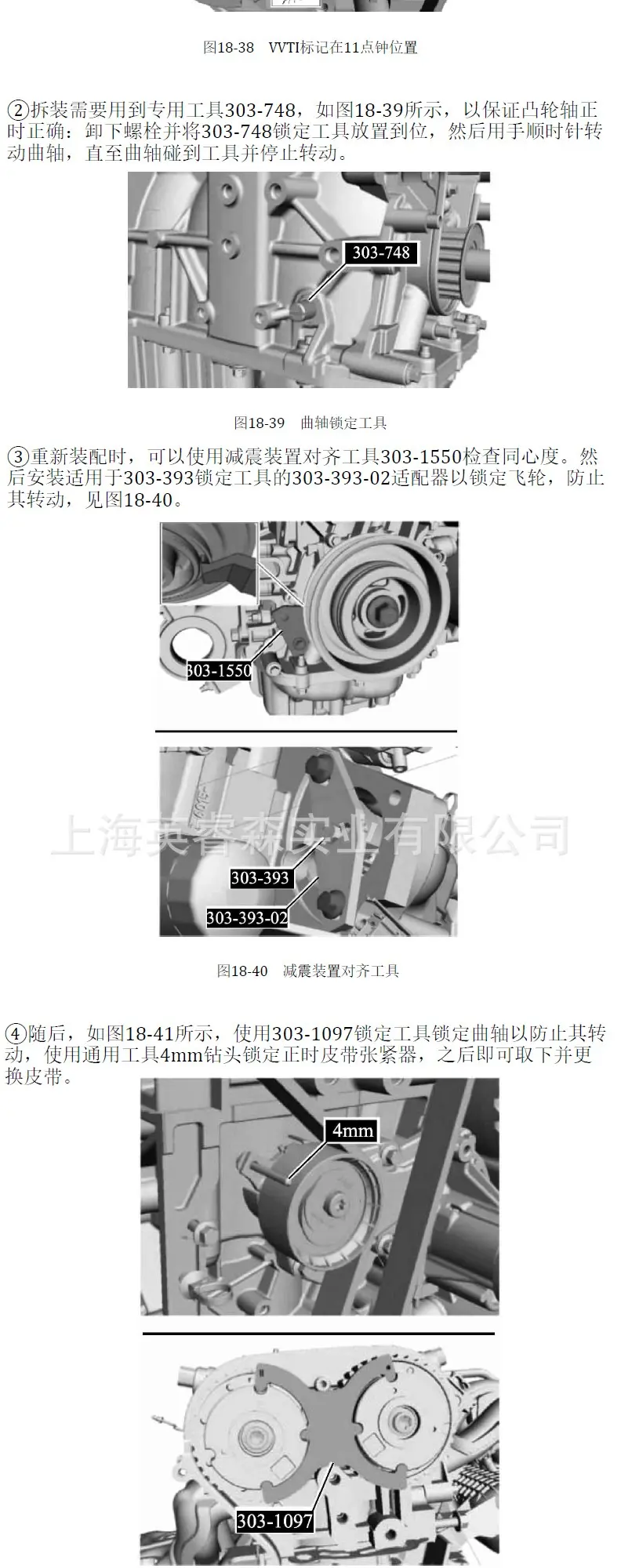 图18-38 VVTI标记在11点钟位置

②拆装需要用到专用工具303-748，如图18-39所示，以保证凸轮轴正时正确：卸下螺栓并将303-748锁定工具放置到位，然后用手顺时针转动曲轴，直至曲轴碰到工具并停止转动。

303-748

图18-39 曲轴锁定工具

③重新装配时，可以使用减震装置对齐工具303-1550检查同心度。然后安装适用于303-393锁定工具的303-393-02适配器以锁定飞轮，防止其转动，见图18-40。

303-1550

上海英睿森实业有限公司

303-393

303-393-02

图18-40 减震装置对齐工具

④随后，如图18-41所示，使用303-1097锁定工具锁定曲轴以防止其转动，使用通用工具4mm钻头锁定正时皮带张紧器，之后即可取下并更换皮带。

4mm

303-1097