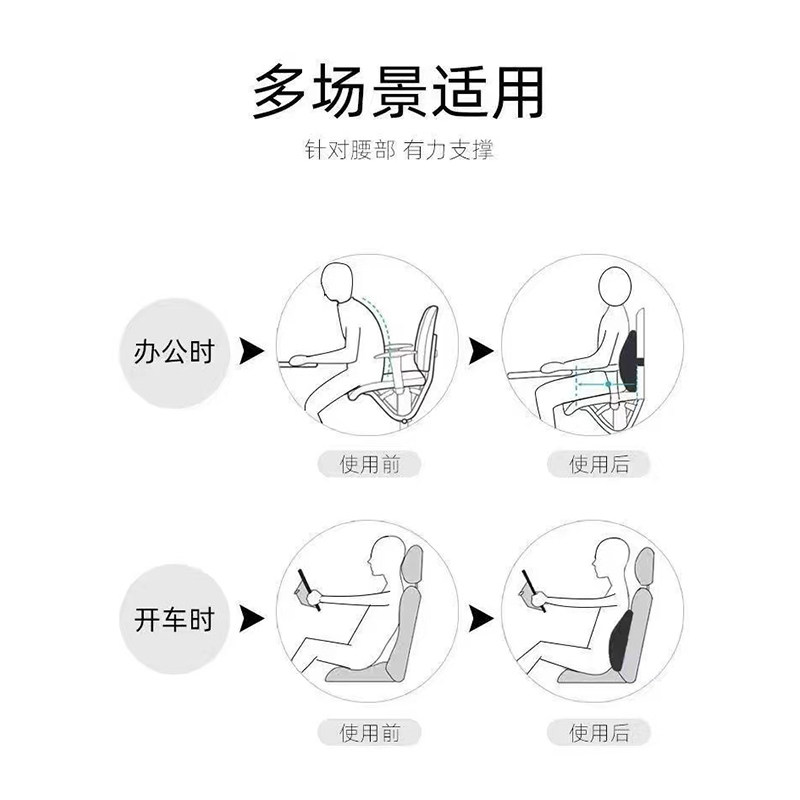 多场景适用

针对腰部 有力支撑

办公时

使用前

使用后

开车时

使用前

使用后