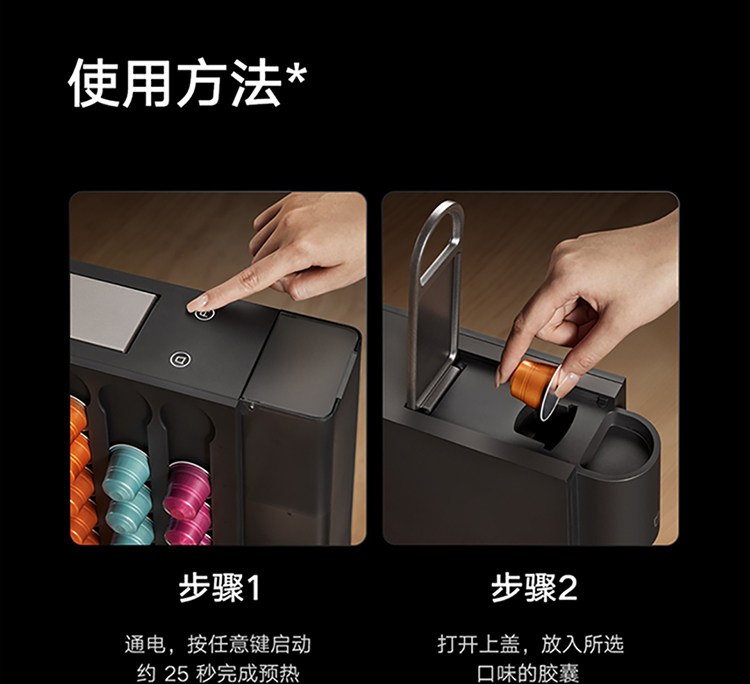 使用方法*

步骤1

通电，按任意键启动
约 25 秒完成预热

步骤2

打开上盖，放入所选
口味的胶囊