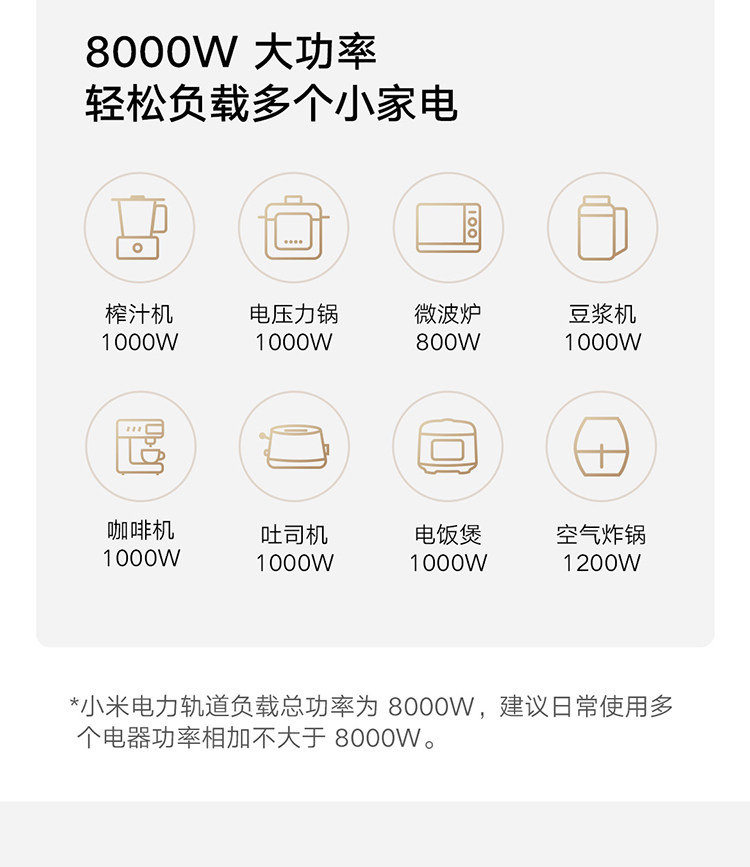 8000W 大功率
轻松负载多个小家电

榨汁机
1000W

电压力锅
1000W

微波炉
800W

豆浆机
1000W

咖啡机
1000W

吐司机
1000W

电饭煲
1000W

空气炸锅
1200W

*小米电力轨道负载总功率为8000W，建议日常使用多个电器功率相加不大于8000W。