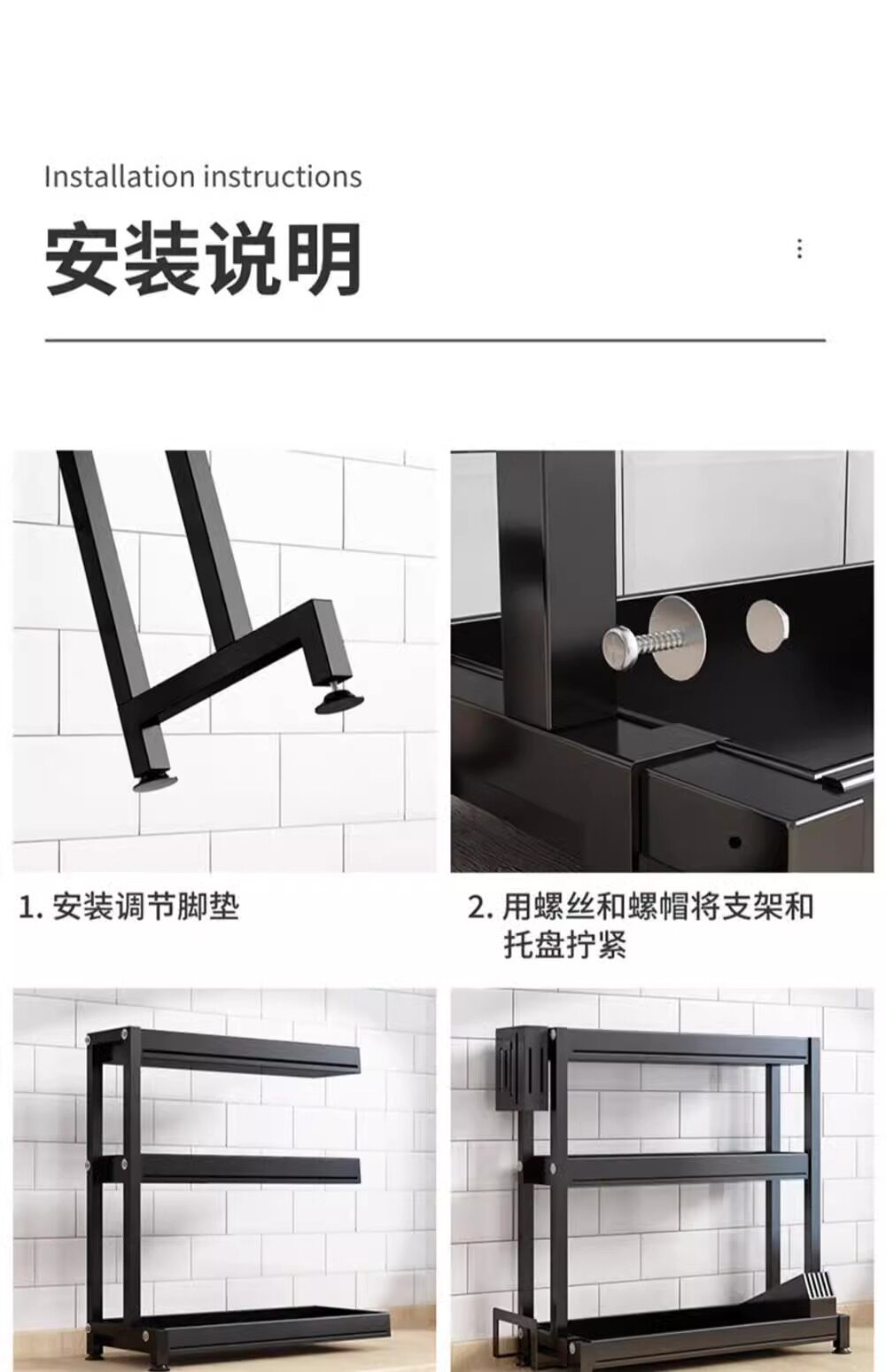 Installation instructions

安装说明

1. 安装调节脚垫

2. 用螺丝和螺帽将支架和托盘拧紧