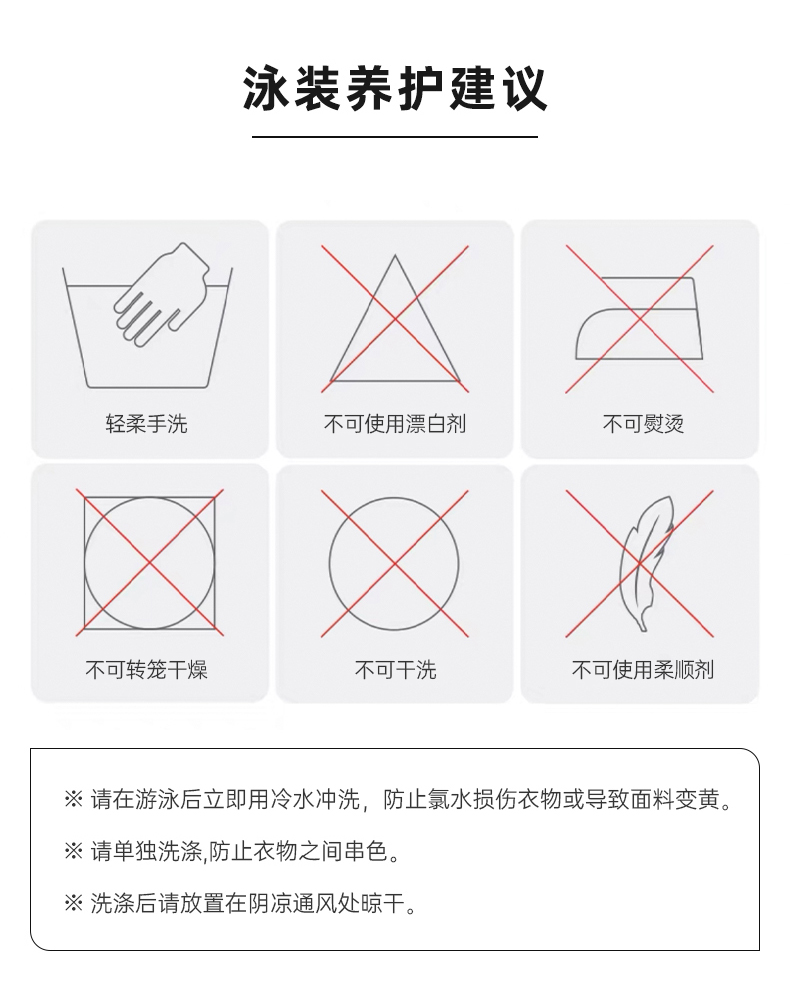 泳装养护建议

轻柔手洗

不可使用漂白剂

不可熨烫

不可转笼干燥

不可干洗

不可使用柔顺剂

※ 请在游泳后立即用冷水冲洗，防止氯水损伤衣物或导致面料变黄。

※ 请单独洗涤,防止衣物之间串色。

※ 洗涤后请放置在阴凉通风处晾干。