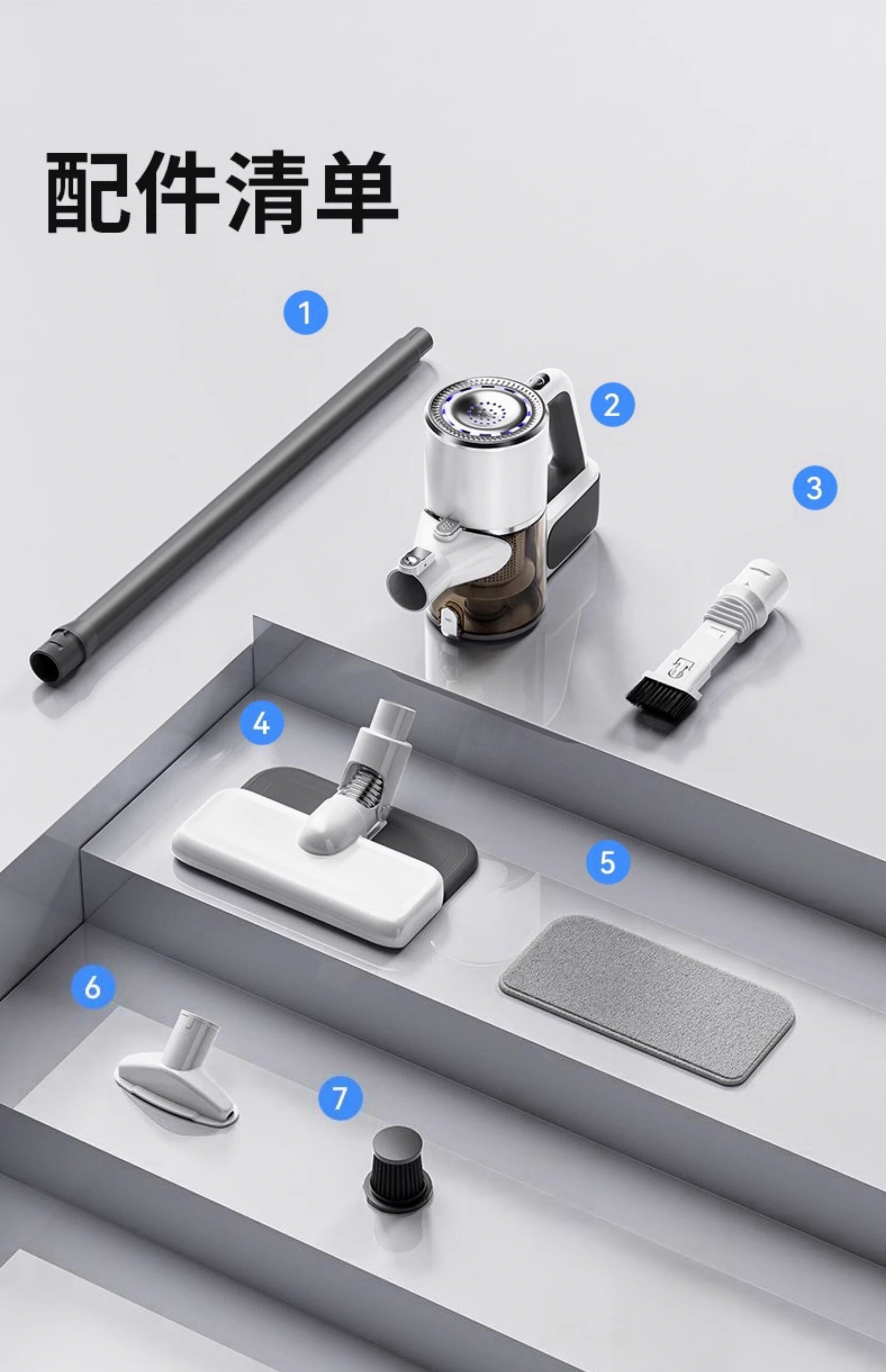 配件清单

1

2

3

4

5

6

7