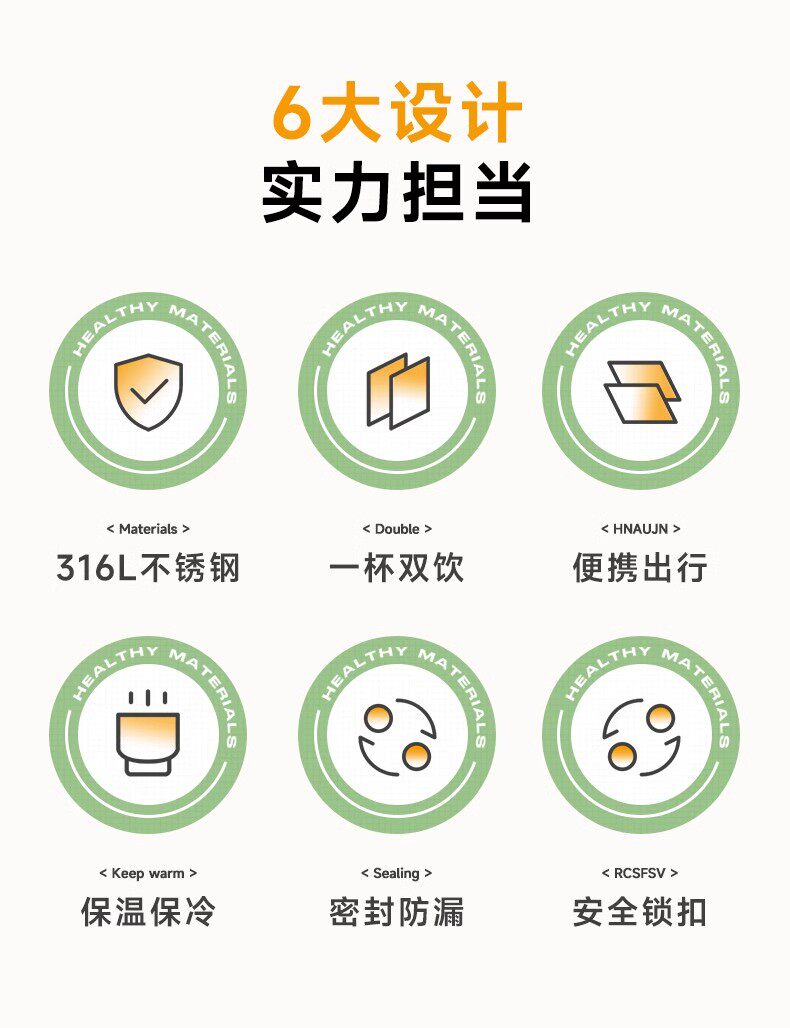 6大设计
实力担当

HEALTHY MATERIALS

< Materials >
316L不锈钢

HEALTHY MATERIALS

< Double >
一杯双饮

HEALTHY MATERIALS

< HNAUJN >
便携出行

HEALTHY MATERIALS

< Keep warm >
保温保冷

HEALTHY MATERIALS

< Sealing >
密封防漏

HEALTHY MATERIALS

< RCSFSV >
安全锁扣