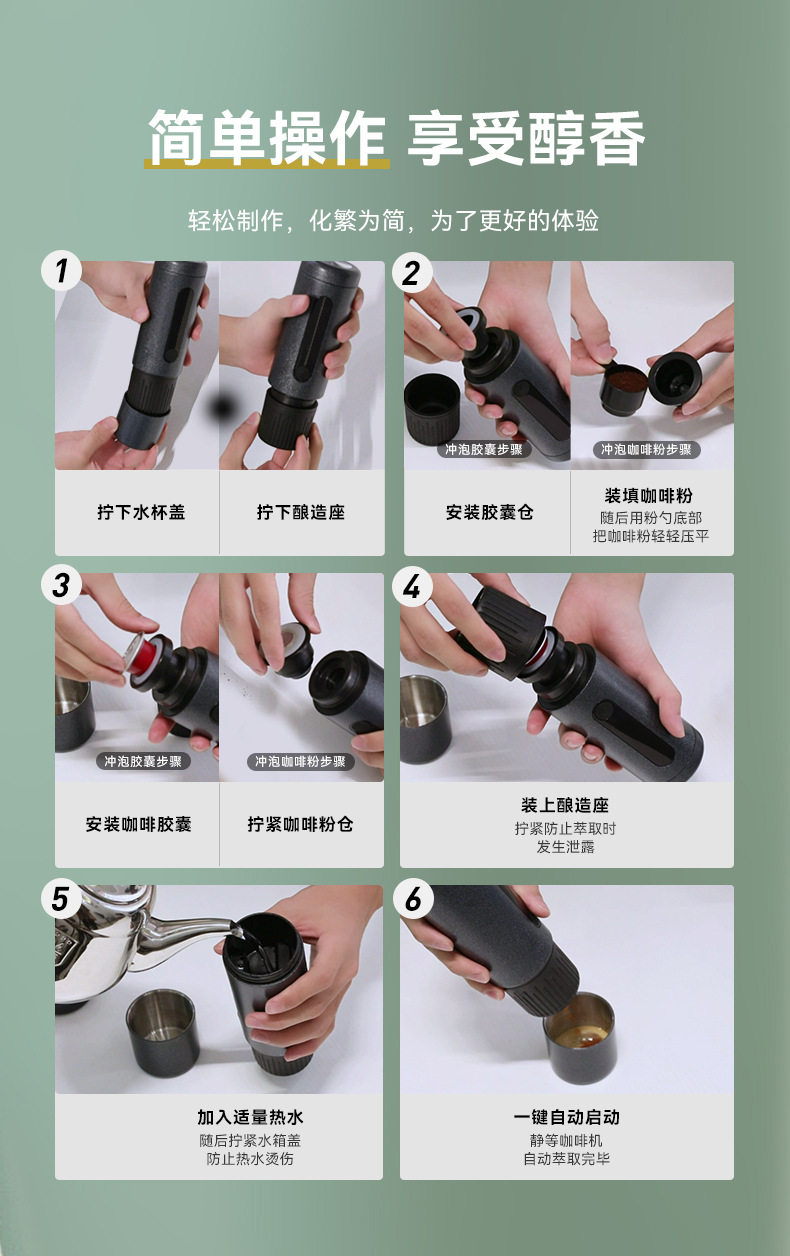 简单操作 享受醇香

轻松制作，化繁为简，为了更好的体验

1

拧下水杯盖

拧下酿造座

2

冲泡胶囊步骤

冲泡咖啡粉步骤

安装胶囊仓

装填咖啡粉
随后用粉勺底部
把咖啡粉轻轻压平

3

冲泡胶囊步骤

冲泡咖啡粉步骤

安装咖啡胶囊

拧紧咖啡粉仓

4

装上酿造座
拧紧防止萃取时
发生泄露

5

加入适量热水
随后拧紧水箱盖
防止热水烫伤

6

一键自动启动
静等咖啡机
自动萃取完毕