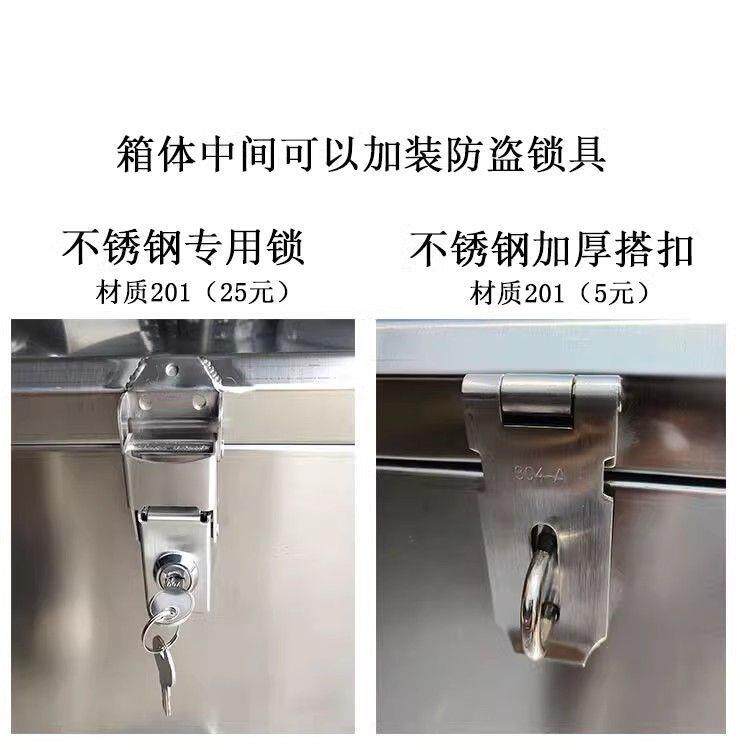 箱体中间可以加装防盗锁具

不锈钢专用锁
材质201（25元）

不锈钢加厚搭扣
材质201（5元）

304-A