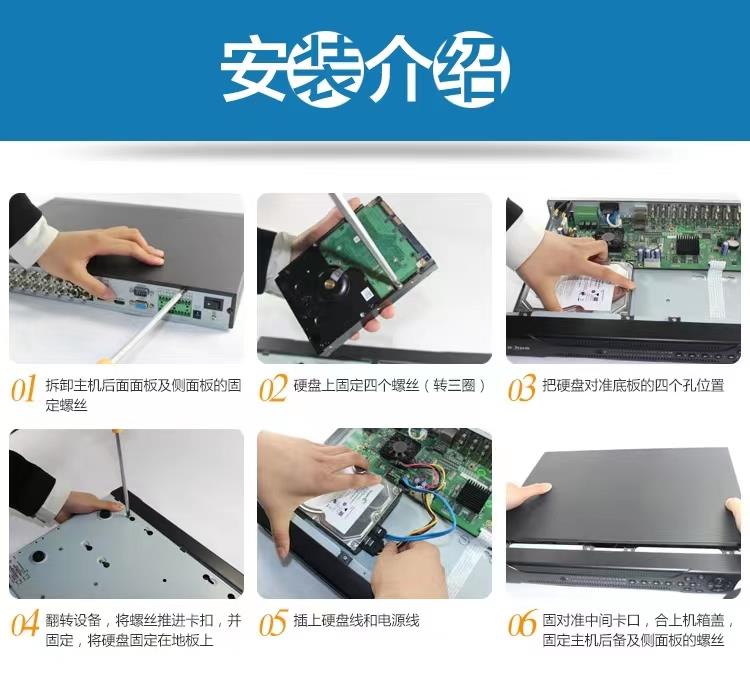 安装介绍

01 拆卸主机后面面板及侧面板的固定螺丝

02 硬盘上固定四个螺丝（转三圈）

03 把硬盘对准底板的四个孔位置

04 翻转设备，将螺丝推进卡扣，并固定，将硬盘固定在地板上

05 插上硬盘线和电源线

06 固对准中间卡口，合上机箱盖，固定主机后备及侧面板的螺丝