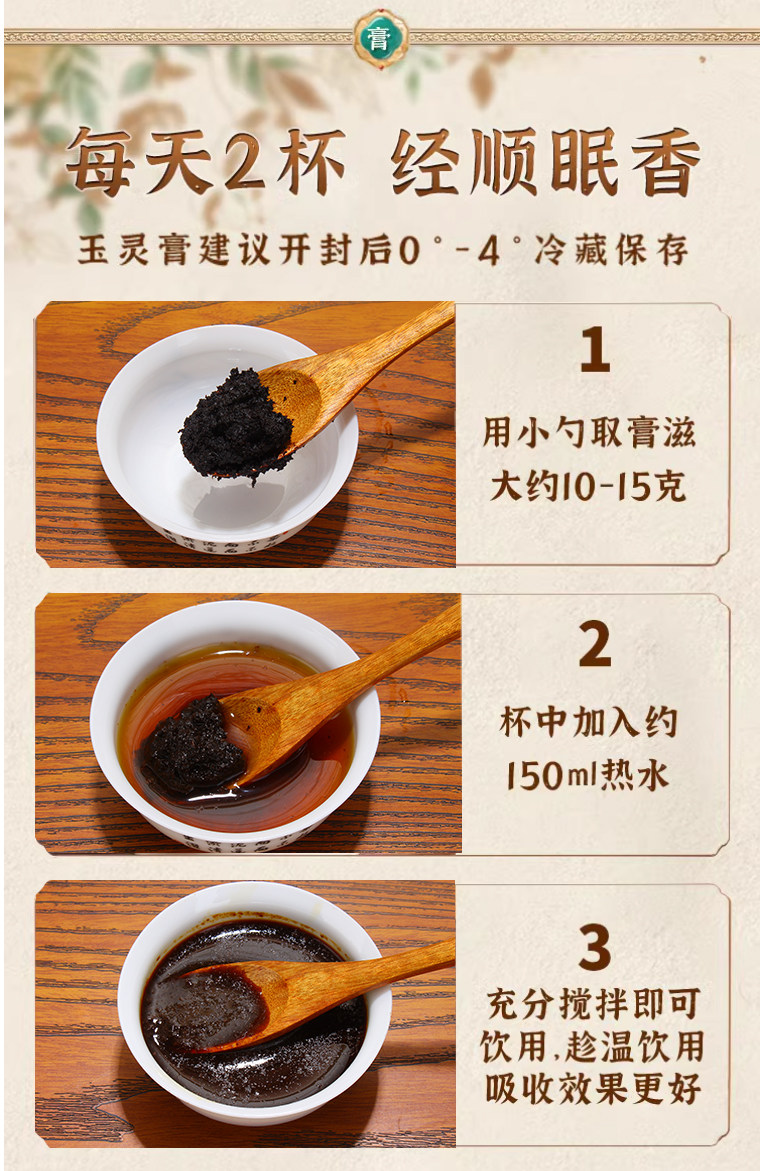 膏

每天2杯 经顺眠香

玉灵膏建议开封后0°-4°冷藏保存

1

用小勺取膏滋大约10-15克

2

杯中加入约150ml热水

3

充分搅拌即可饮用,趁温饮用吸收效果更好