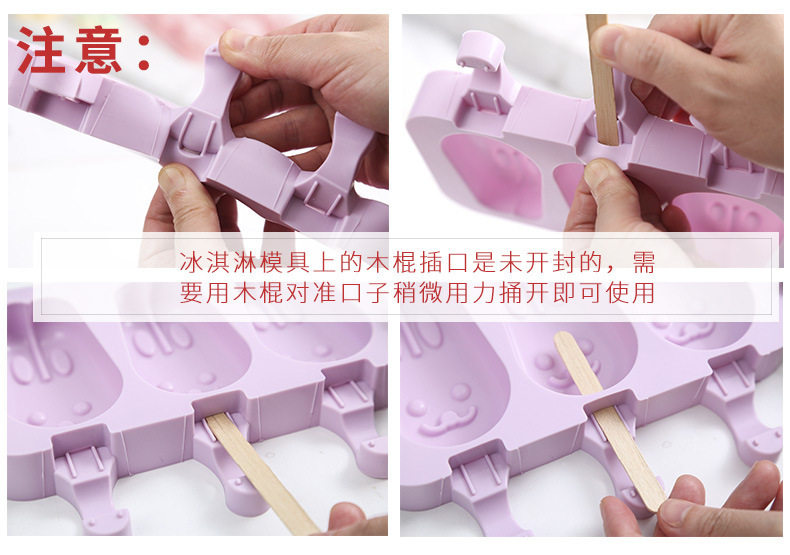 注意：

冰淇淋模具上的木棍插口是未开封的，需要用木棍对准口子稍微用力捅开即可使用