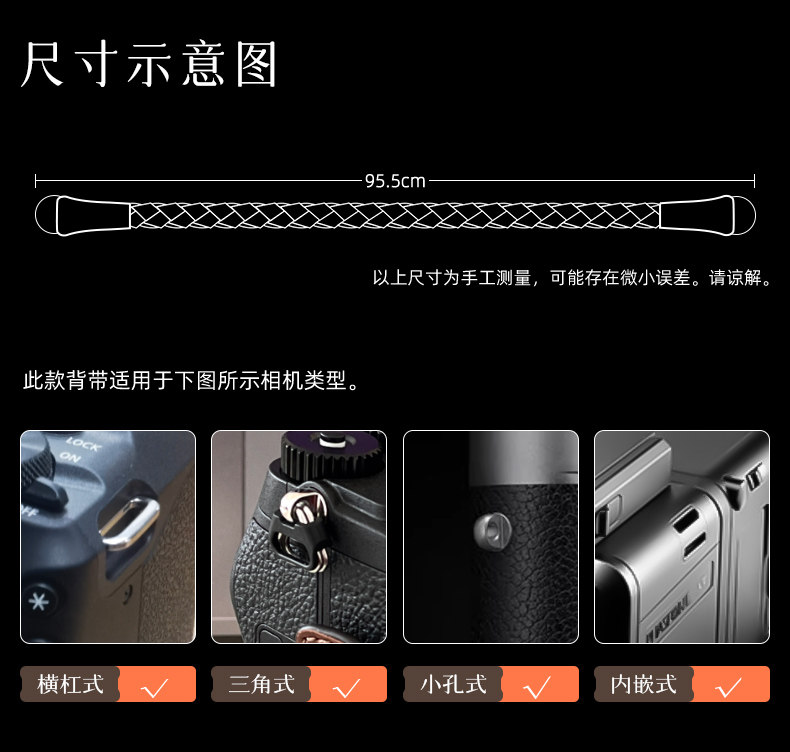 尺寸示意图

95.5cm

以上尺寸为手工测量，可能存在微小误差。请谅解。

此款背带适用于下图所示相机类型。

LOCK
ON

横杠式 ✓

三角式 ✓

小孔式 ✓

内嵌式 ✓