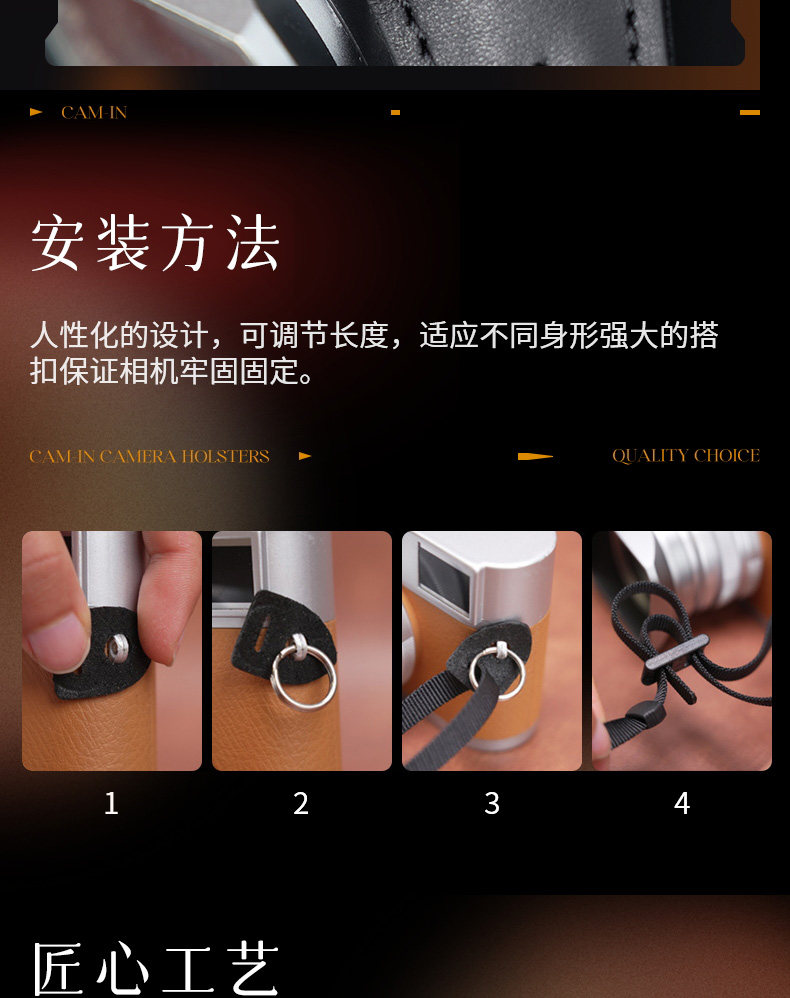 CAM-IN

安装方法

人性化的设计，可调节长度，适应不同身形强大的搭扣保证相机牢固固定。

CAM-IN CAMERA HOLSTERS

QUALITY CHOICE

1

2

3

4

匠心工艺