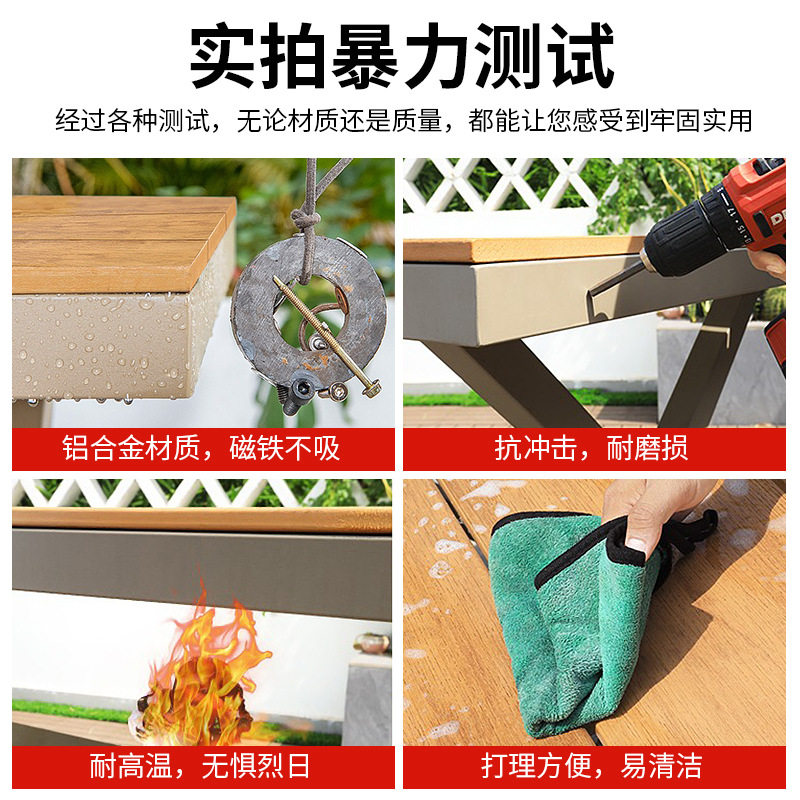 实拍暴力测试

经过各种测试，无论材质还是质量，都能让您感受到牢固实用

铝合金材质，磁铁不吸

抗冲击，耐磨损

耐高温，无惧烈日

打理方便，易清洁