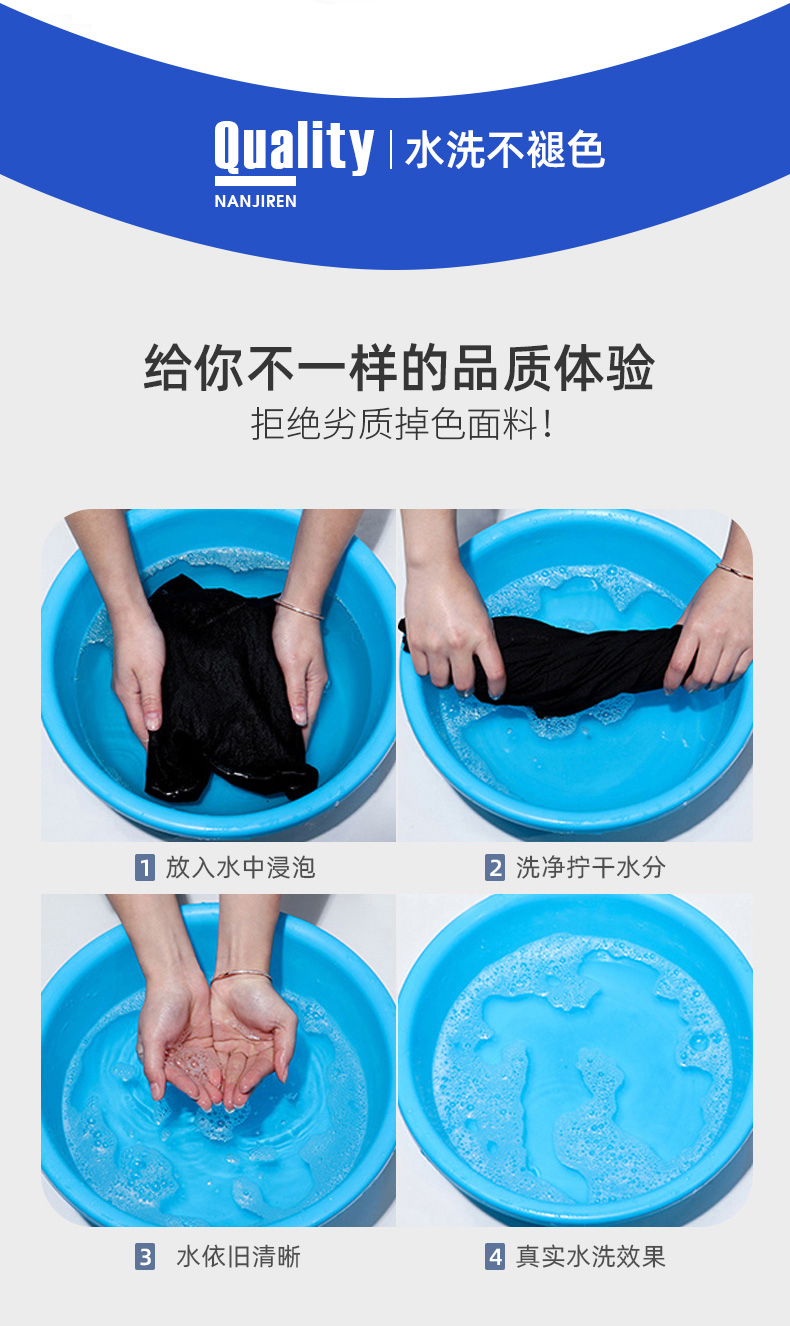 Quality | 水洗不褪色
NANJIREN

给你不一样的品质体验
拒绝劣质掉色面料!

1 放入水中浸泡

2 洗净拧干水分

3 水依旧清晰

4 真实水洗效果