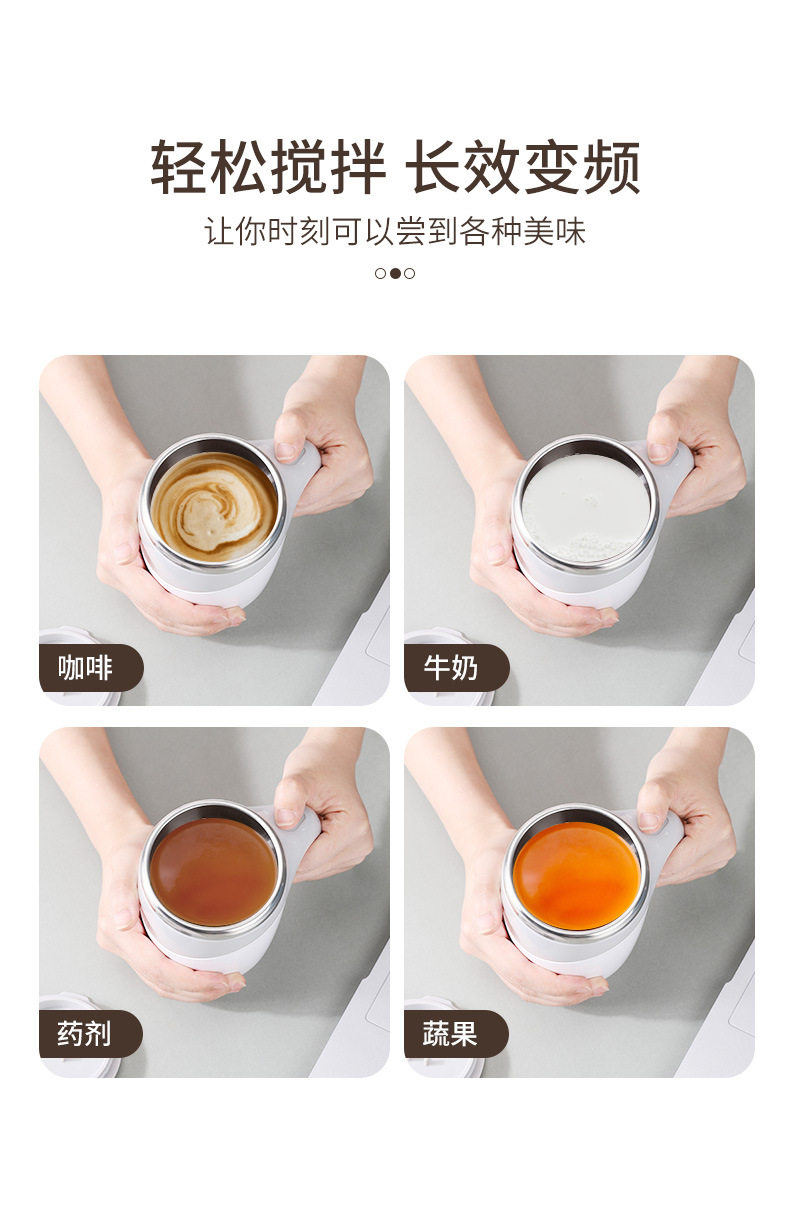 轻松搅拌 长效变频

让你时刻可以尝到各种美味

咖啡

牛奶

药剂

蔬果