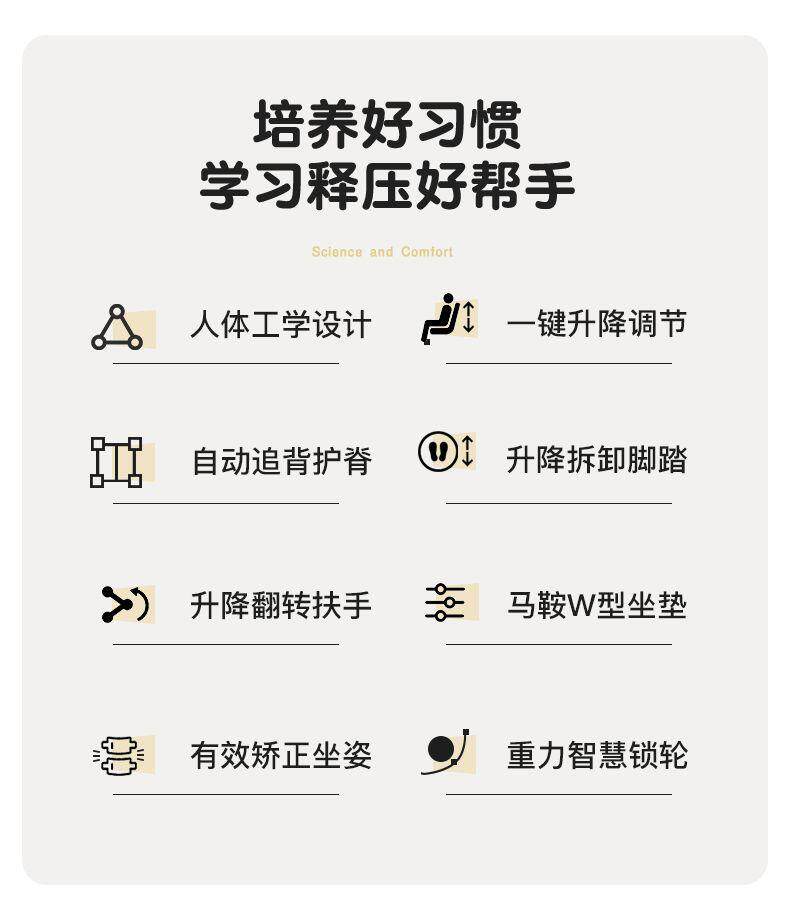 培养好习惯
学习释压好帮手

Science and Comfort

人体工学设计

自动追背护脊

升降翻转扶手

有效矫正坐姿

一键升降调节

升降拆卸脚踏

马鞍W型坐垫

重力智慧锁轮