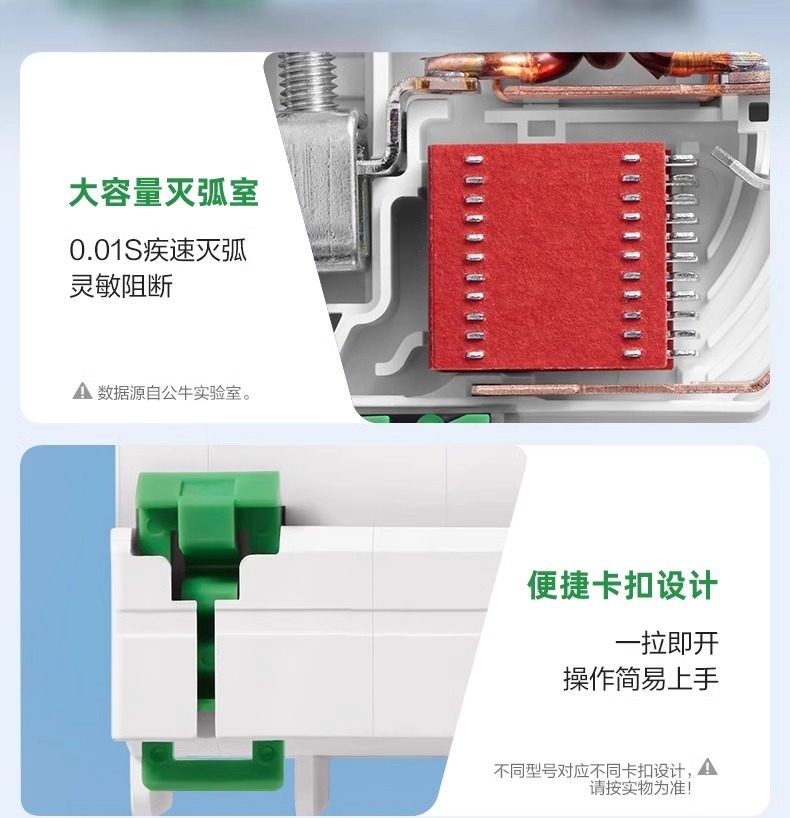 大容量灭弧室

0.01S疾速灭弧
灵敏阻断

数据源自公牛实验室。

便捷卡扣设计

一拉即开
操作简易上手

不同型号对应不同卡扣设计，
请按实物为准！