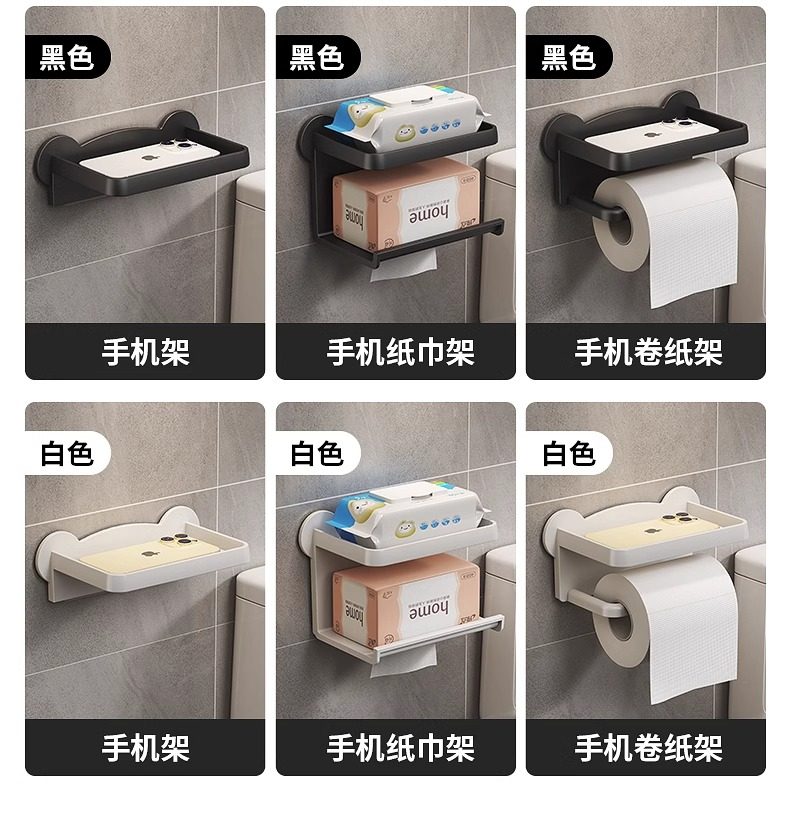 黑色
手机架

黑色
home
手机纸巾架

黑色
手机卷纸架

白色
手机架

白色
home
手机纸巾架

白色
手机卷纸架