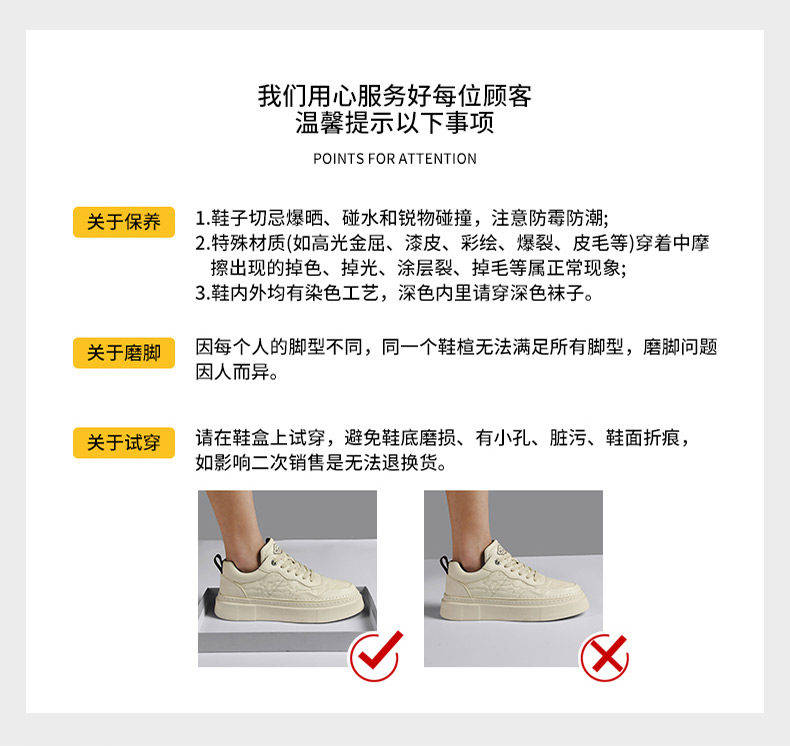 我们用心服务好每位顾客
温馨提示以下事项

POINTS FOR ATTENTION

关于保养

1.鞋子切忌爆晒、碰水和锐物碰撞，注意防霉防潮;
2.特殊材质(如高光金屈、漆皮、彩绘、爆裂、皮毛等)穿着中摩擦出现的掉色、掉光、涂层裂、掉毛等属正常现象;
3.鞋内外均有染色工艺，深色内里请穿深色袜子。

关于磨脚

因每个人的脚型不同，同一个鞋楦无法满足所有脚型，磨脚问题因人而异。

关于试穿

请在鞋盒上试穿，避免鞋底磨损、有小孔、脏污、鞋面折痕，如影响二次销售是无法退换货。