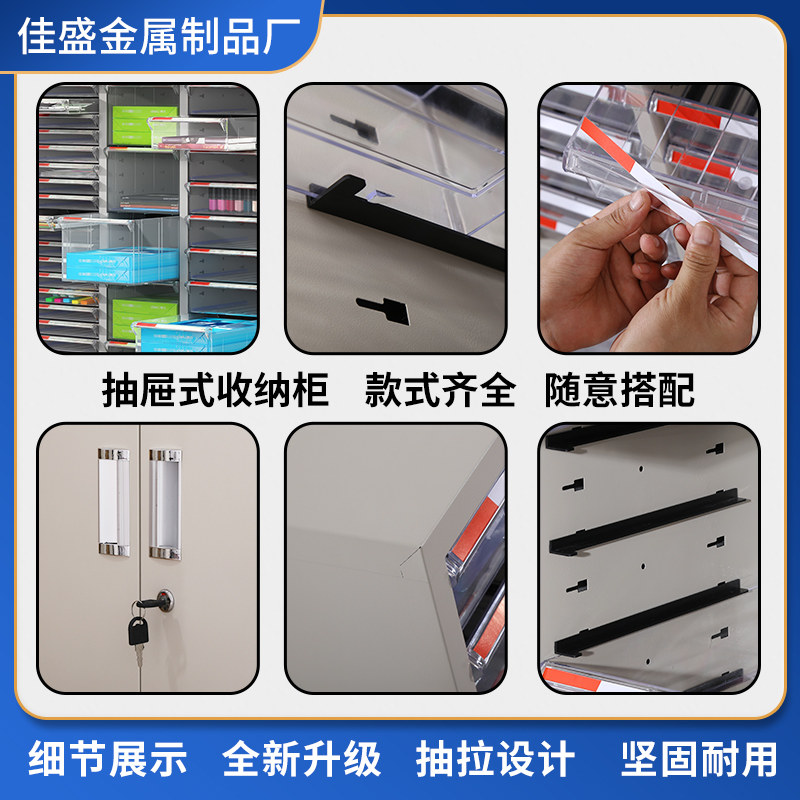 佳盛金属制品厂

抽屉式收纳柜　款式齐全　随意搭配

细节展示　全新升级　抽拉设计　坚固耐用