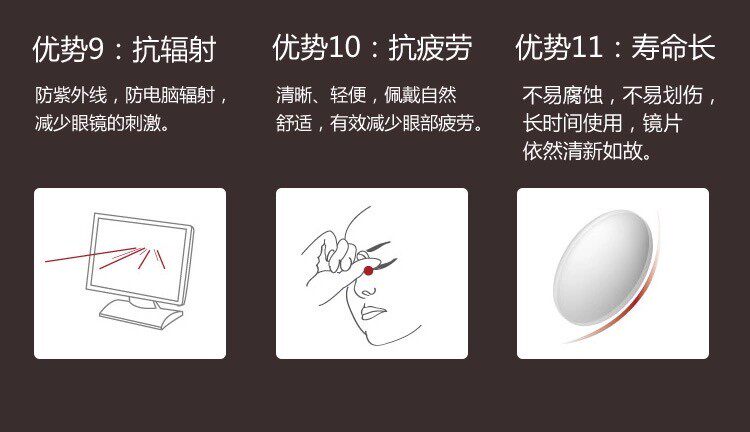 优势9：抗辐射

防紫外线，防电脑辐射，减少眼镜的刺激。

优势10：抗疲劳

清晰、轻便，佩戴自然舒适，有效减少眼部疲劳。

优势11：寿命长

不易腐蚀，不易划伤，长时间使用，镜片依然清新如故。