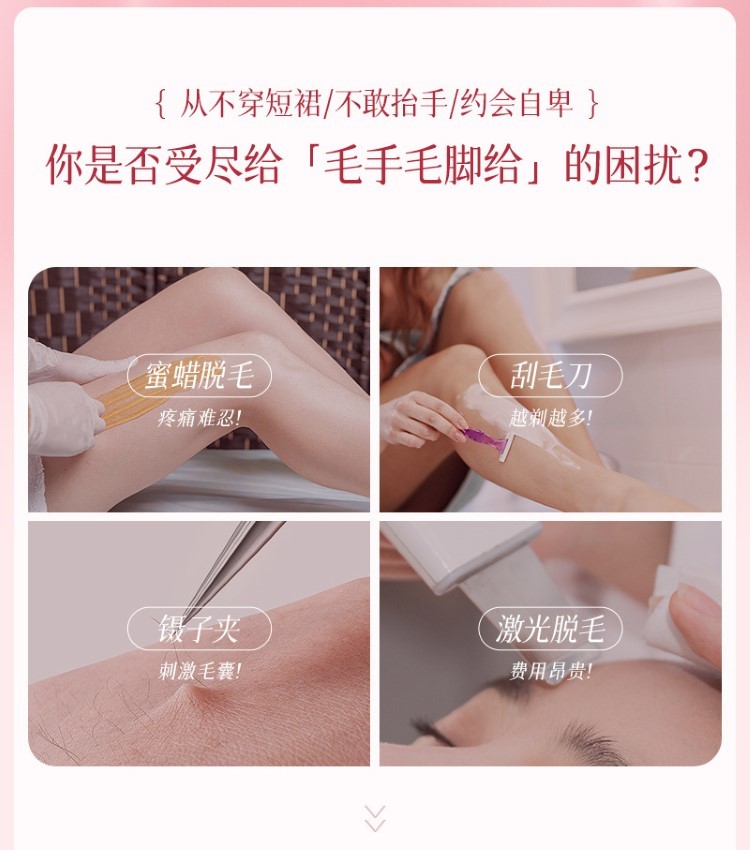 { 从不穿短裙/不敢抬手/约会自卑 }
你是否受尽给「毛手毛脚给」的困扰？

蜜蜡脱毛
疼痛难忍!

刮毛刀
越剃越多!

镊子夹
刺激毛囊!

激光脱毛
费用昂贵!