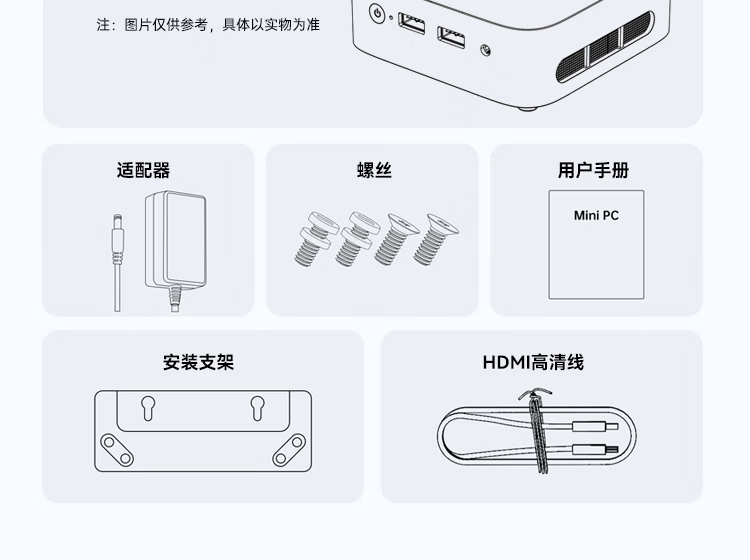 注：图片仅供参考，具体以实物为准

适配器

螺丝

用户手册

Mini PC

安装支架

HDMI高清线