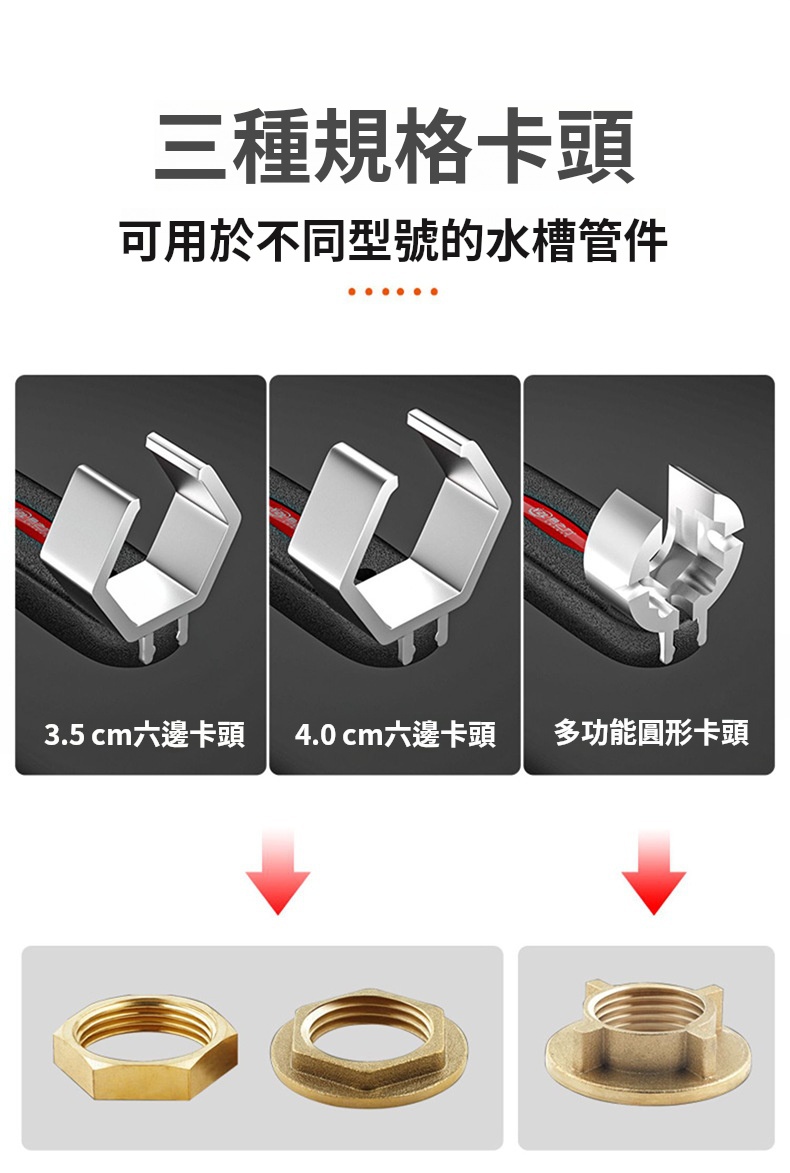 三種規格卡頭

可用於不同型號的水槽管件

3.5 cm六邊卡頭

4.0 cm六邊卡頭

多功能圓形卡頭