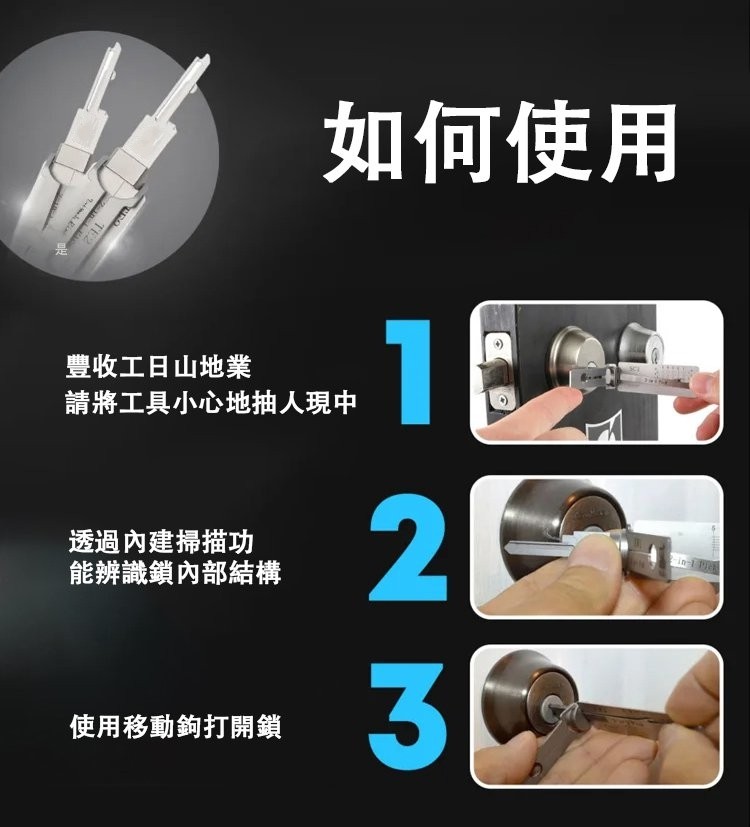 是

如何使用

豐收工日山地業
請將工具小心地抽人現中

1

透過內建掃描功
能辨識鎖內部結構

2

使用移動鉤打開鎖

3